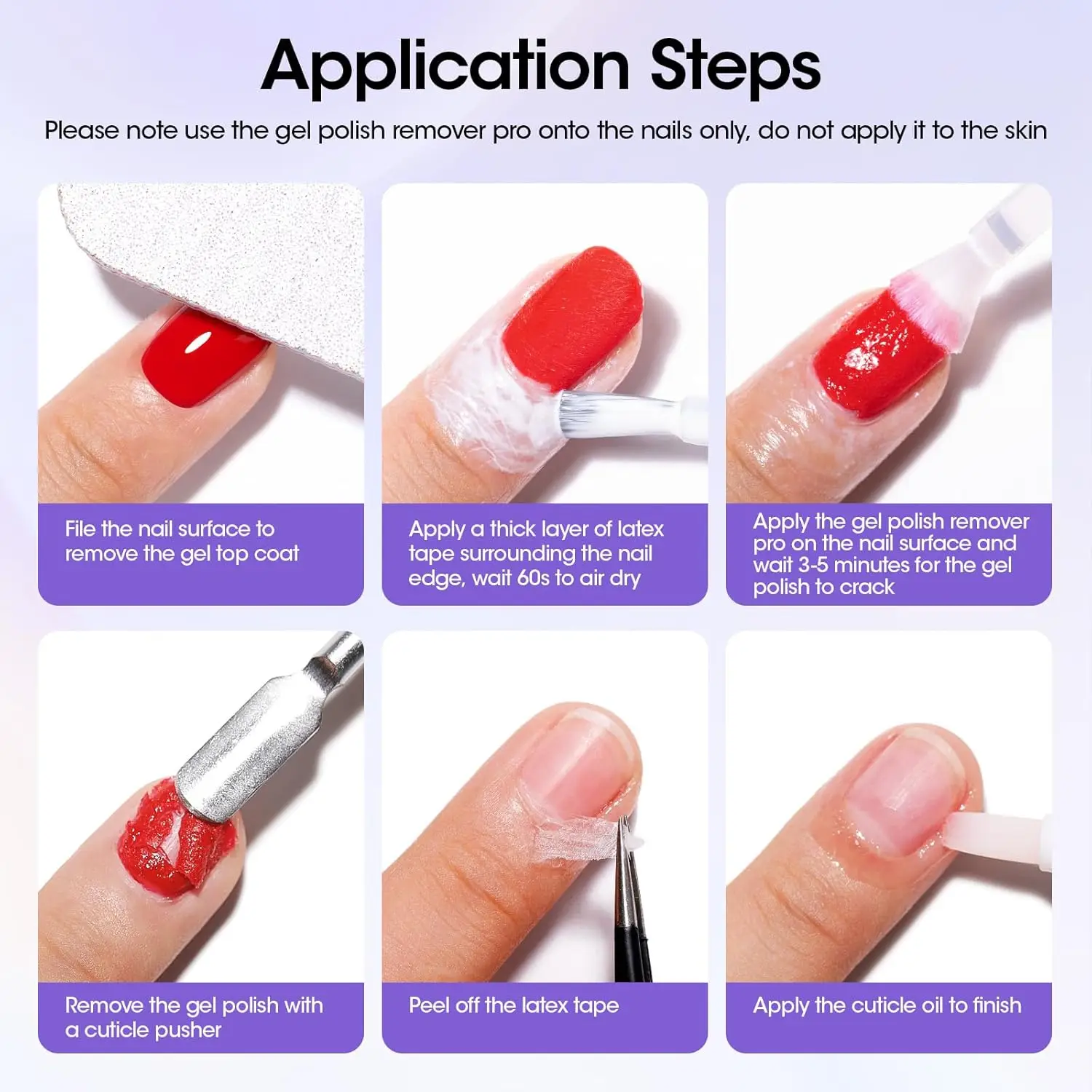 Application Steps

Please note use the gel polish remover pro onto the nails only, do not apply it to the skin

File the nail surface to remove the gel top coat

Apply a thick layer of latex tape surrounding the nail edge, wait 60s to air dry

Apply the gel polish remover pro on the nail surface and wait 3-5 minutes for the gel polish to crack

Remove the gel polish with a cuticle pusher

Peel off the latex tape

Apply the cuticle oil to finish