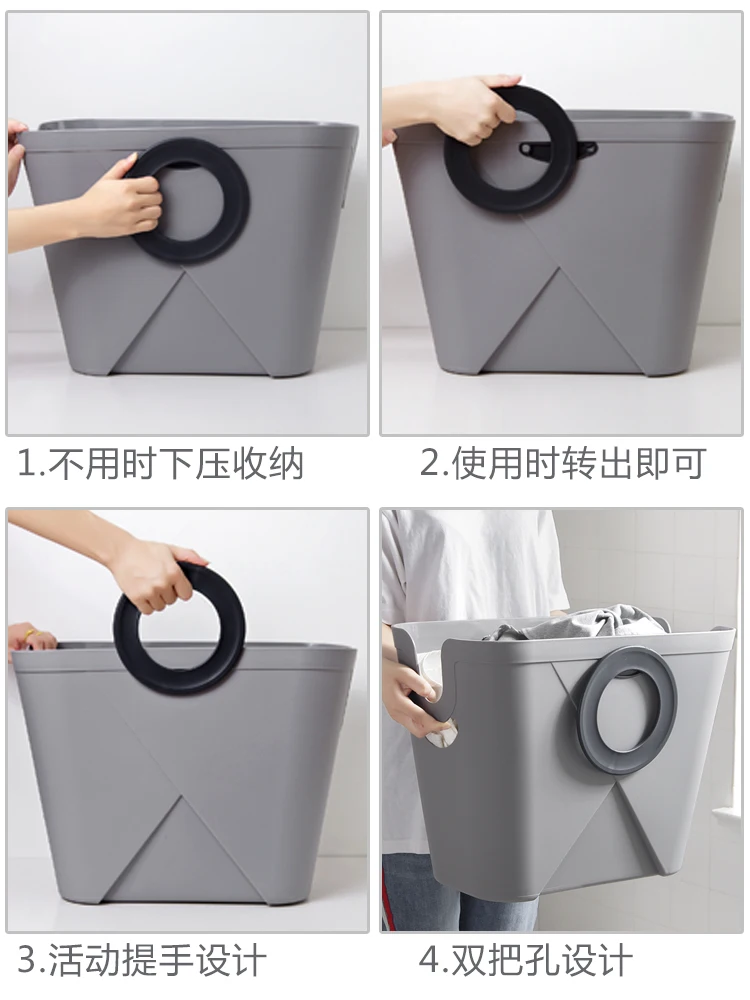 1.不用时下压收纳

2.使用时转出即可

3.活动提手设计

4.双把孔设计