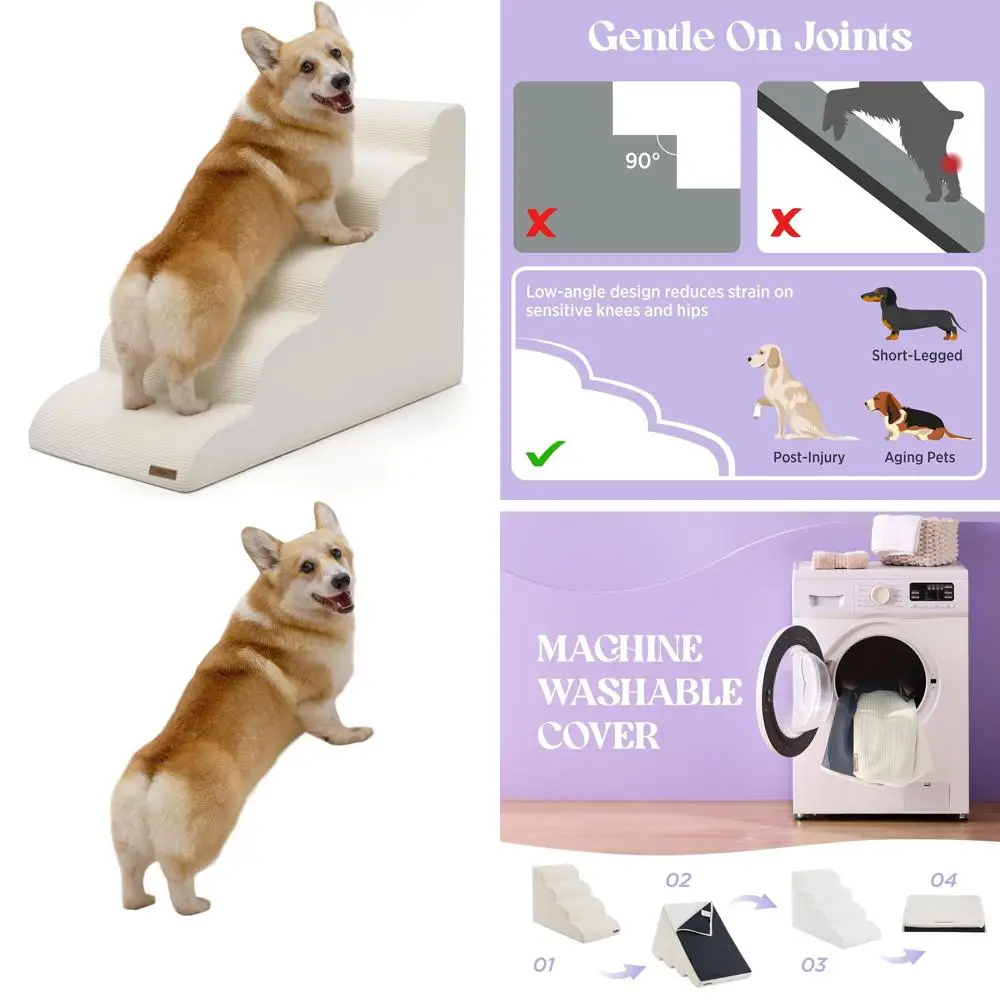 Gentle On Joints

90°

Low-angle design reduces strain on sensitive knees and hips

Short-Legged

Post-Injury

Aging Pets

MACHINE WASHABLE COVER

01

02

03

04