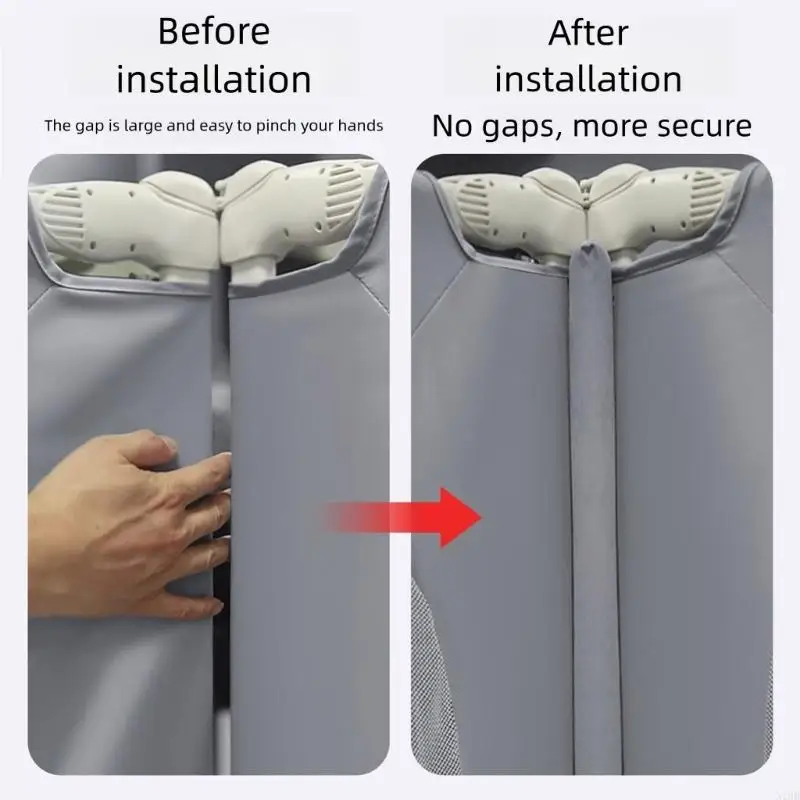 Before installation

The gap is large and easy to pinch your hands

After installation

No gaps, more secure