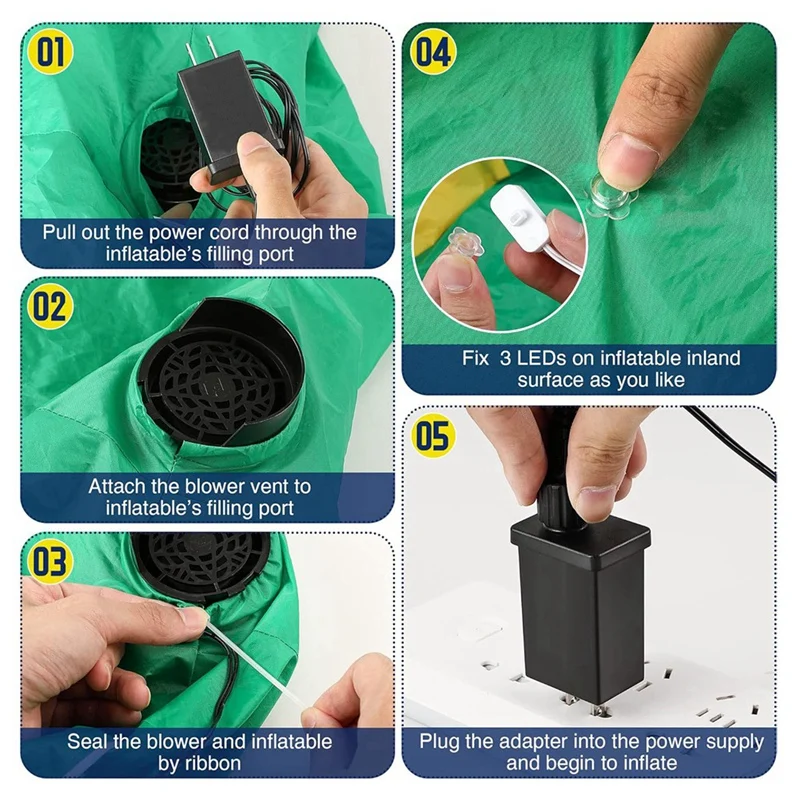 01
Pull out the power cord through the inflatable's filling port

02
Attach the blower vent to inflatable's filling port

03
Seal the blower and inflatable by ribbon

04
Fix 3 LEDs on inflatable inland surface as you like

05
Plug the adapter into the power supply and begin to inflate