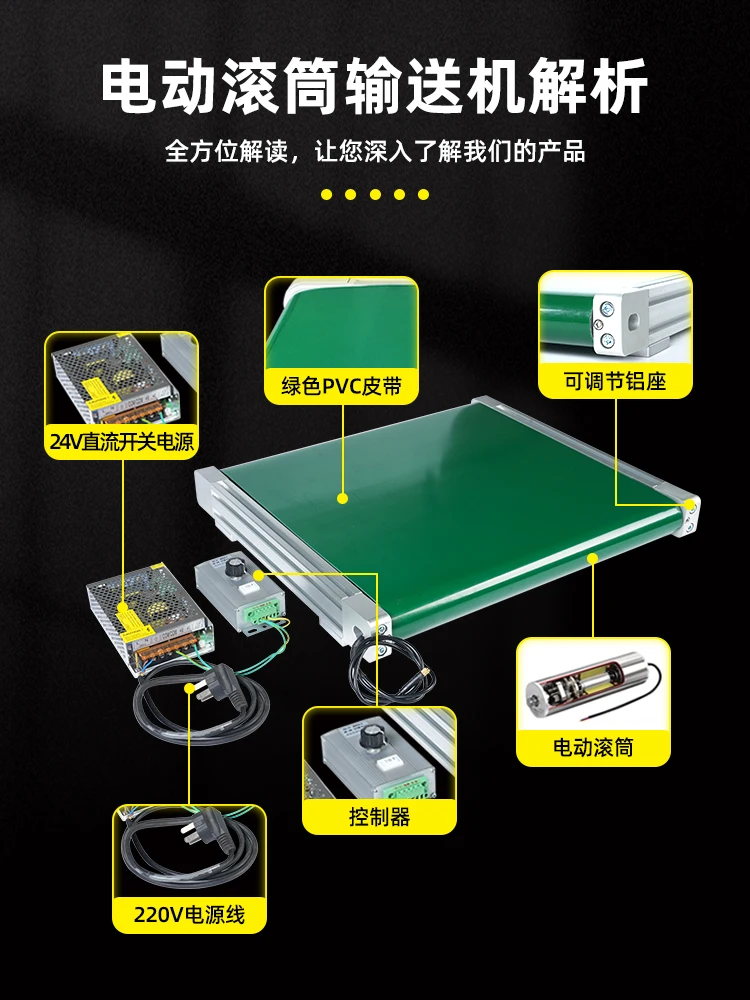 电动滚筒输送机解析

全方位解读，让您深入了解我们的产品

绿色PVC皮带

可调节铝座

24V直流开关电源

电动滚筒

控制器

220V电源线