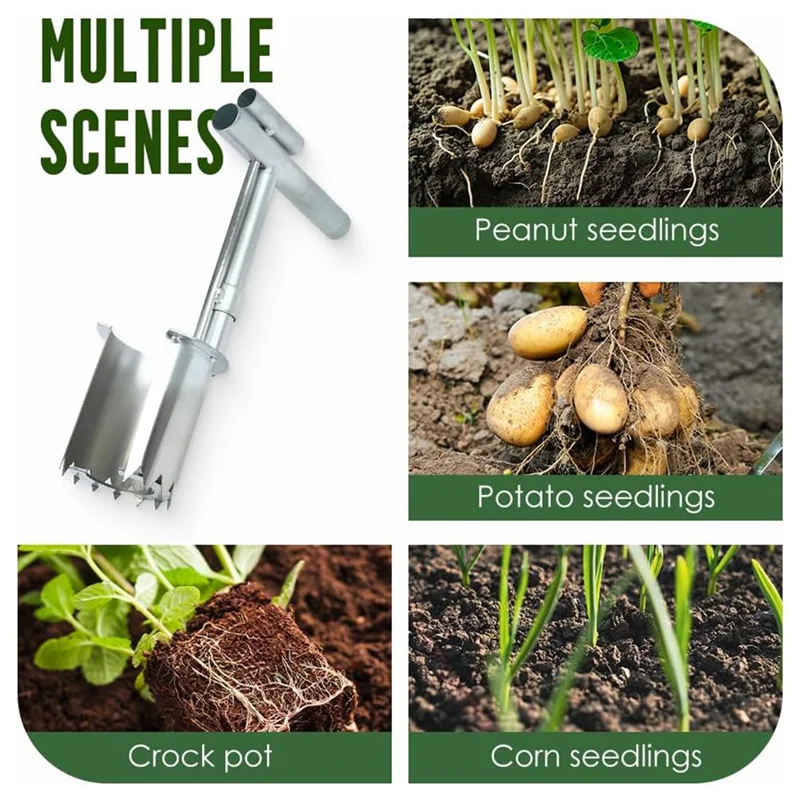 MULTIPLE SCENES

Peanut seedlings

Potato seedlings

Crock pot

Corn seedlings