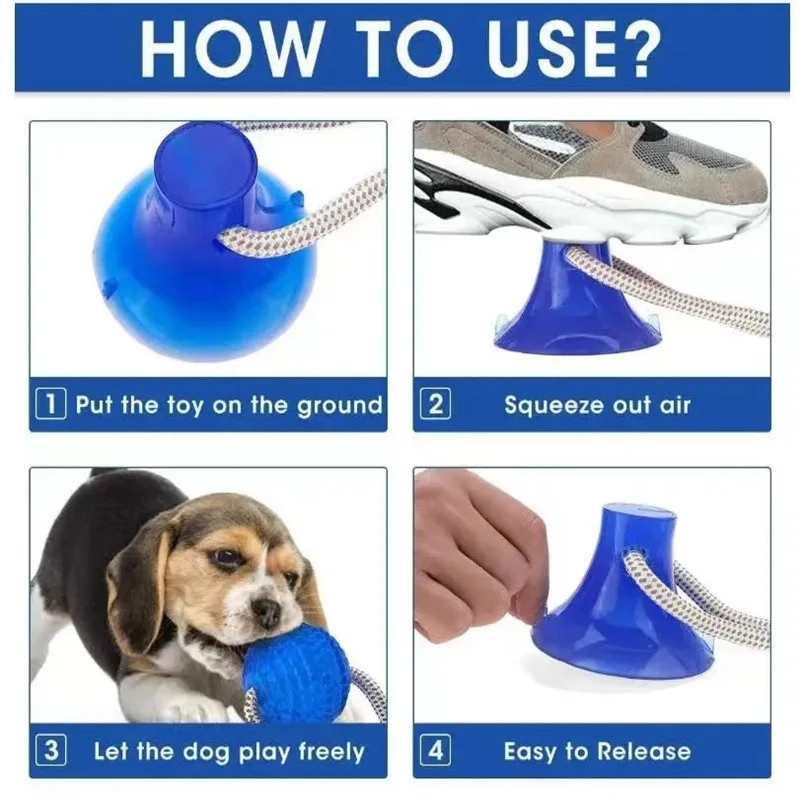 HOW TO USE?

1 Put the toy on the ground

2 Squeeze out air

3 Let the dog play freely

4 Easy to Release