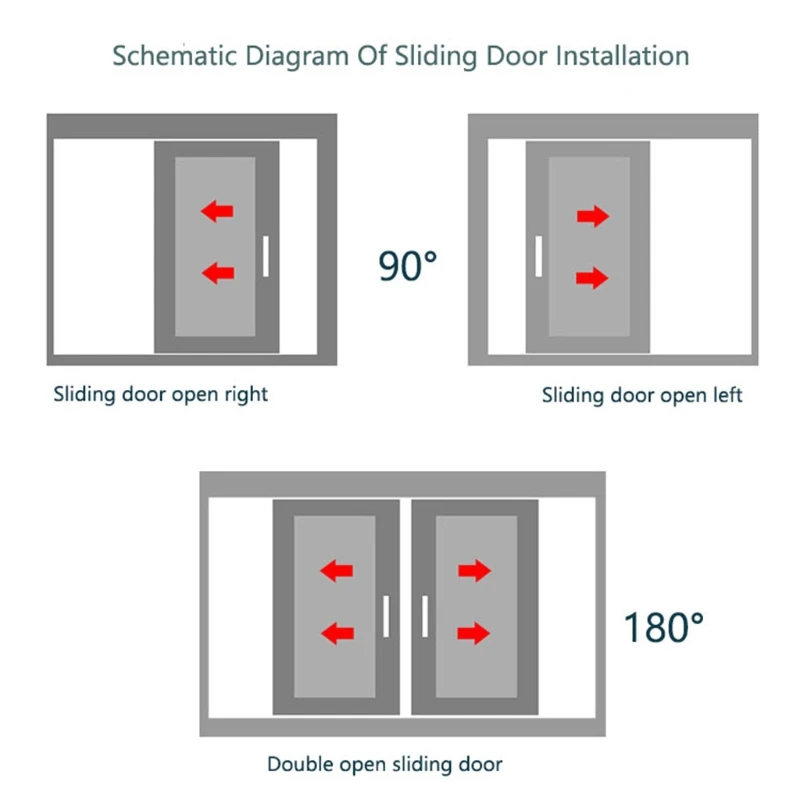 Schematic Diagram Of Sliding Door Installation

90°

Sliding door open right

Sliding door open left

180°

Double open sliding door