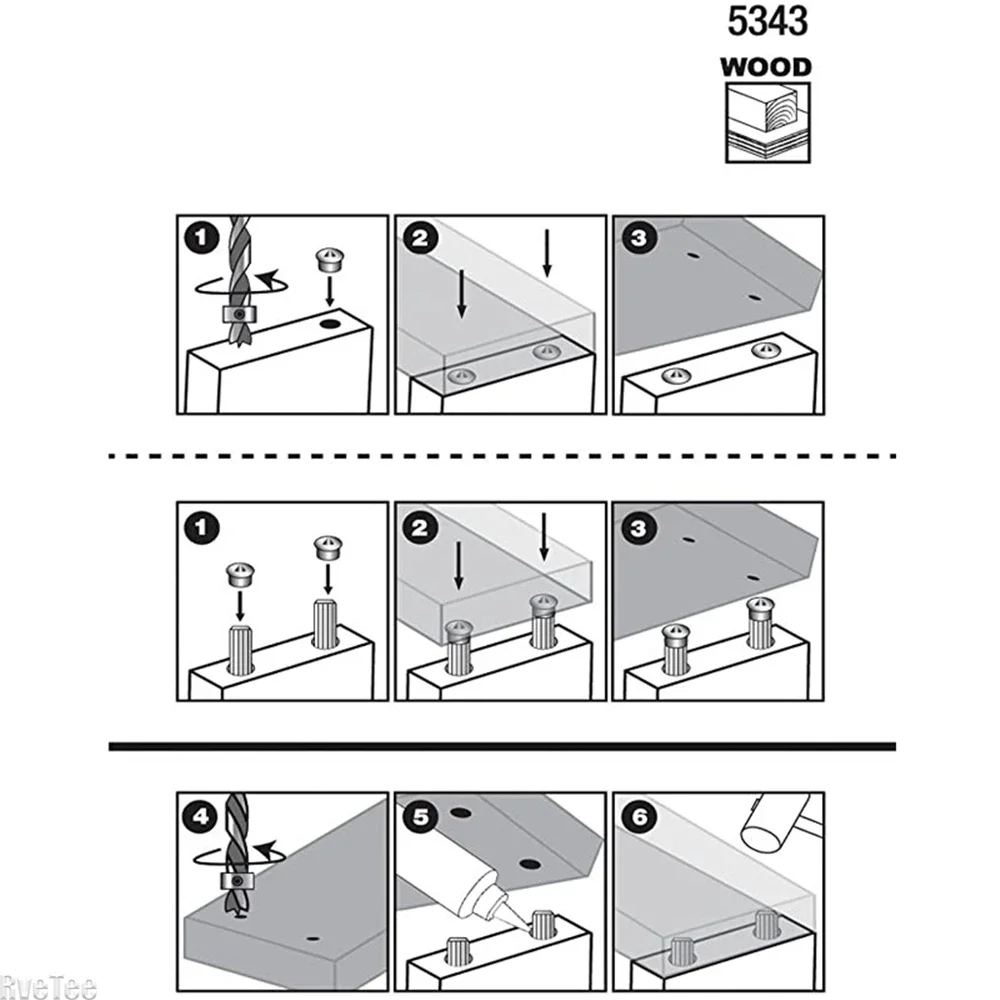 5343
WOOD

1
2
3

1
2
3

4
5
6

RveTee