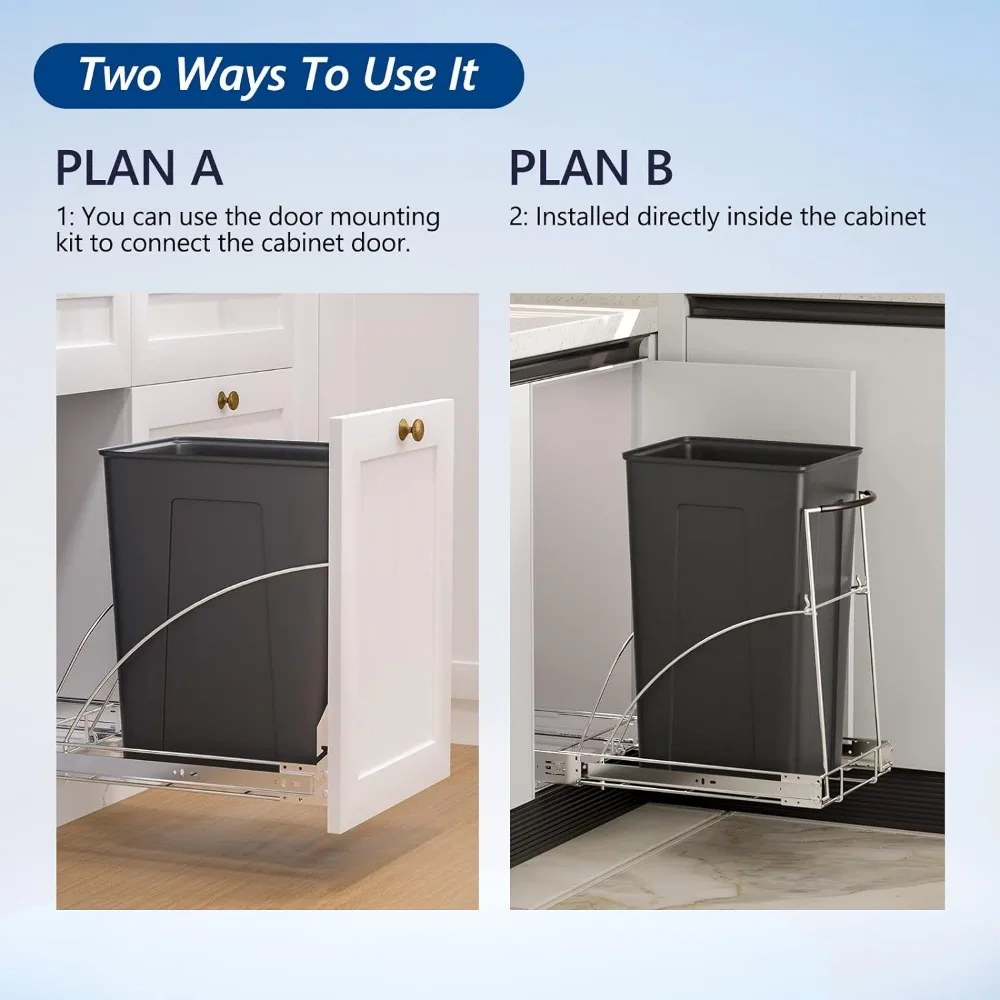 Two Ways To Use It

PLAN A

1: You can use the door mounting kit to connect the cabinet door.

PLAN B

2: Installed directly inside the cabinet