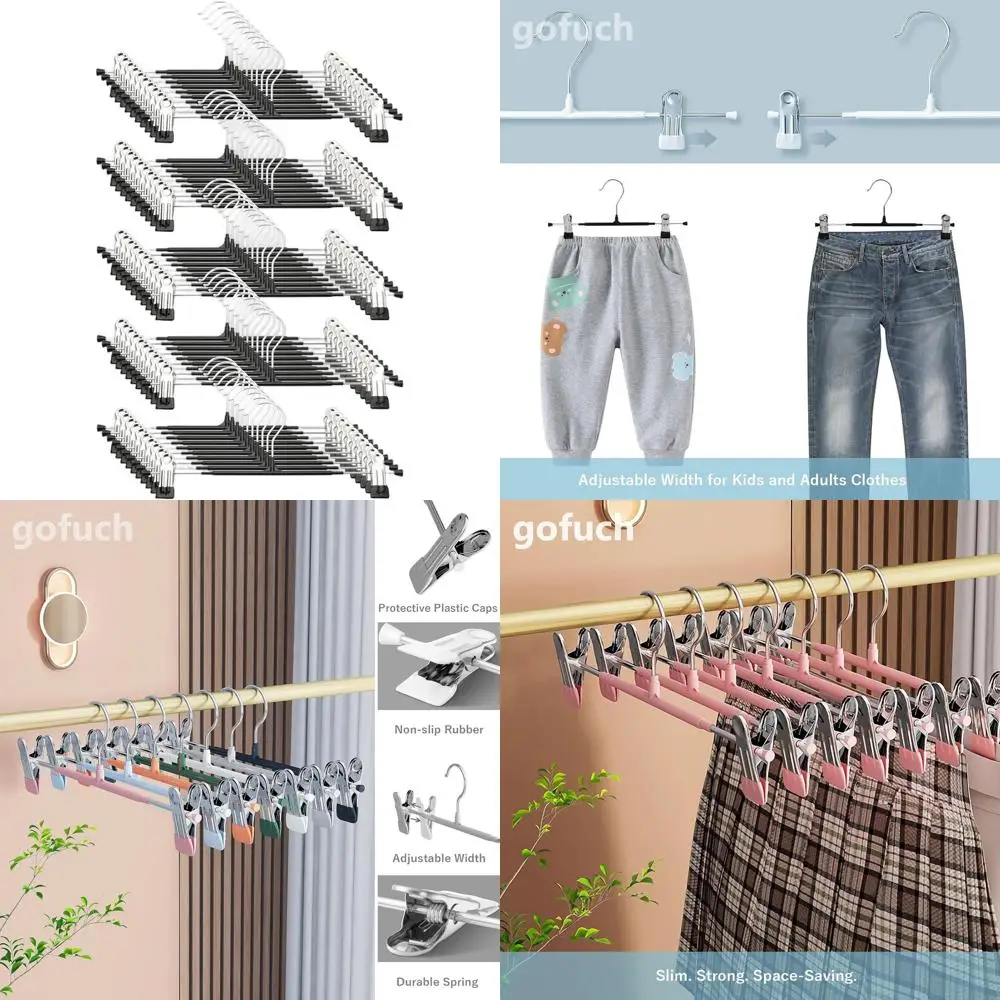 gofuch

Adjustable Width for Kids and Adults Clothes

gofuch

Protective Plastic Caps

Non-slip Rubber

Adjustable Width

Durable Spring

gofuch

Slim. Strong. Space-Saving.