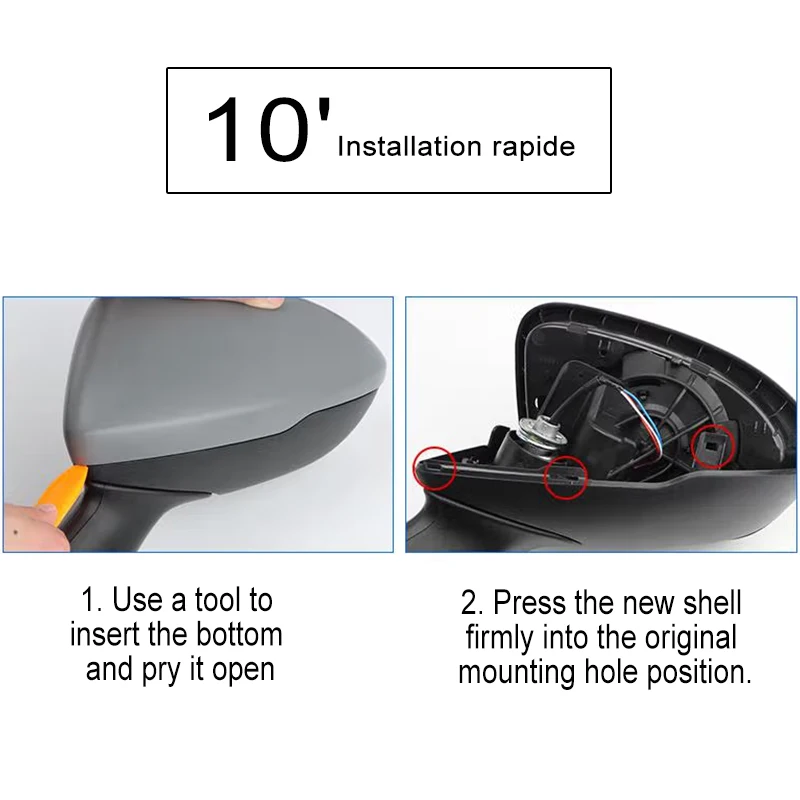 10' Installation rapide

1. Use a tool to insert the bottom and pry it open

2. Press the new shell firmly into the original mounting hole position.