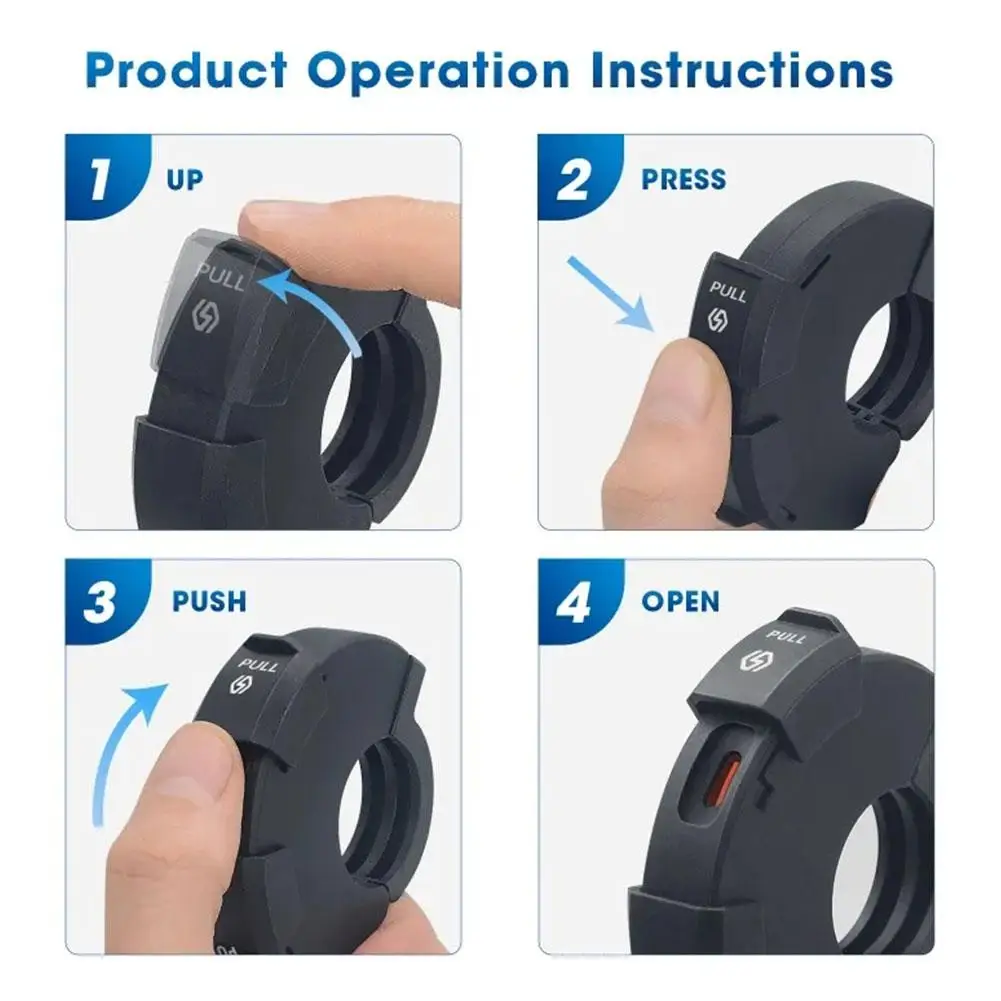 Product Operation Instructions

1 UP

PULL

2 PRESS

PULL

3 PUSH

PULL

4 OPEN

PULL