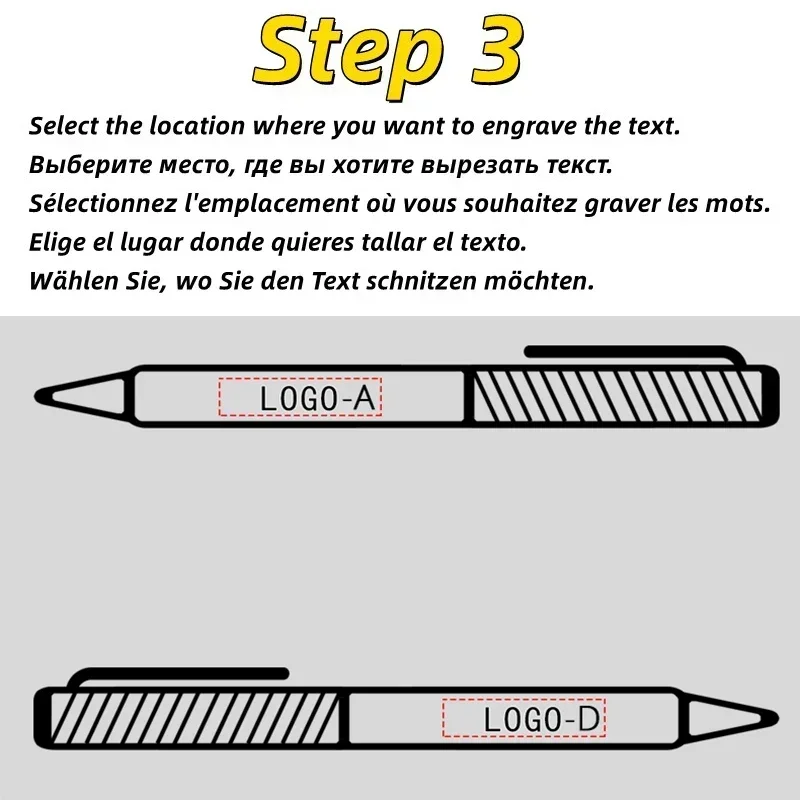 Step 3

Select the location where you want to engrave the text.
Выберите место, где вы хотите вырезать текст.
Sélectionnez l'emplacement où vous souhaitez graver les mots.
Elige el lugar donde quieres tallar el texto.
Wählen Sie, wo Sie den Text schnitzen möchten.

LOGO-A

LOGO-D