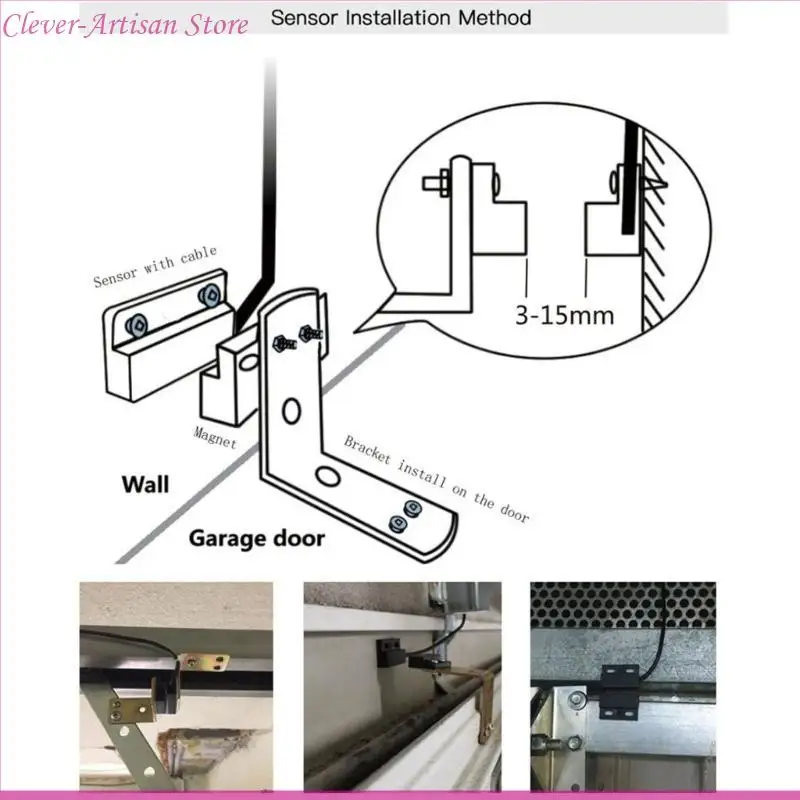 Clever-Artisan Store

Sensor Installation Method

Sensor with cable

3-15mm

Magnet

Bracket install on the door

Wall

Garage door