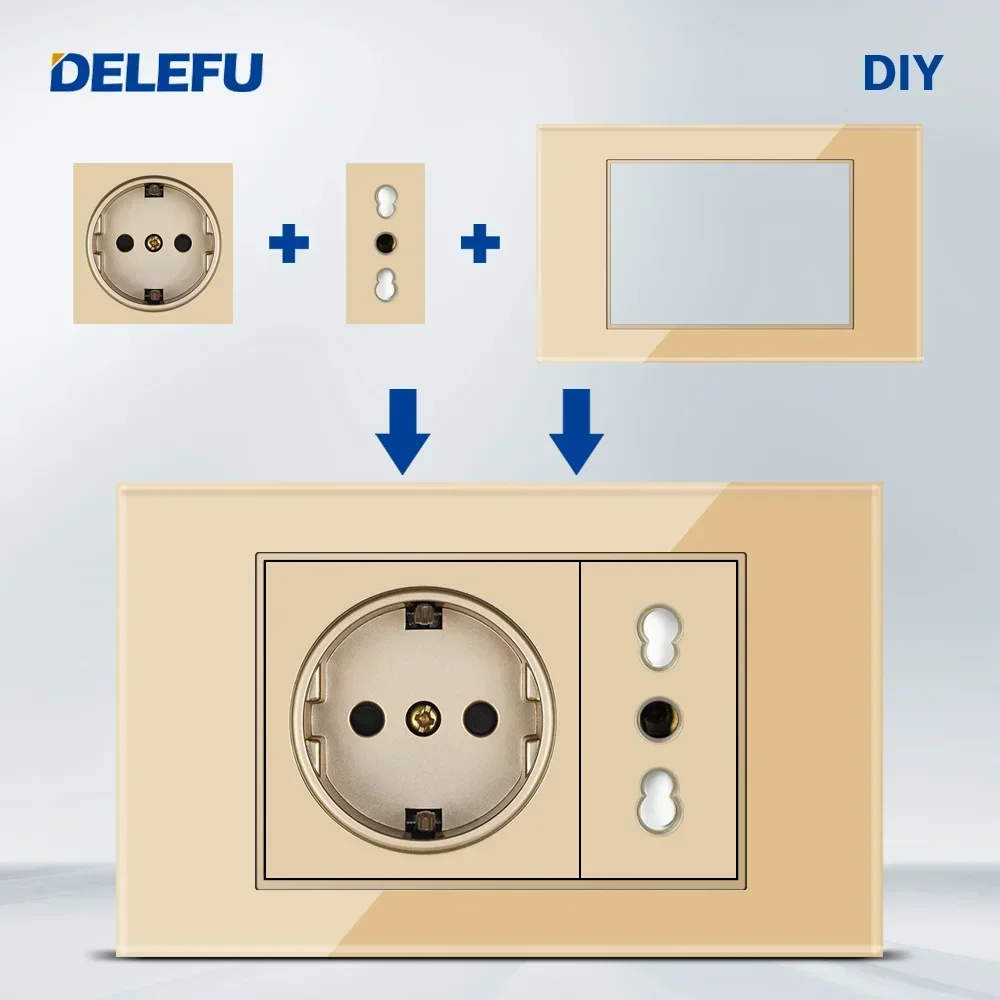 DELEFU

DIY

+ +