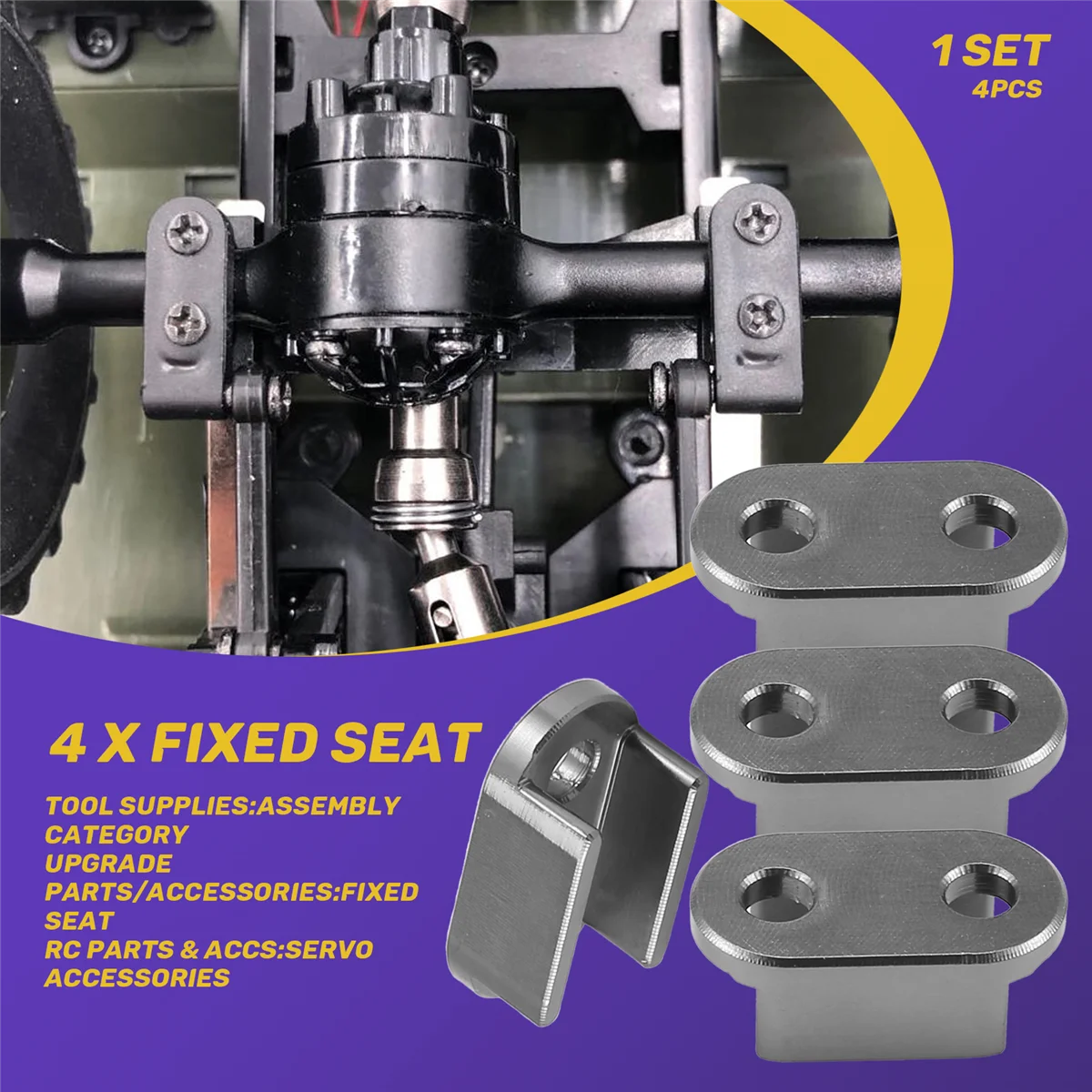 1 SET
4PCS

4 X FIXED SEAT

TOOL SUPPLIES:ASSEMBLY CATEGORY
UPGRADE PARTS/ACCESSORIES:FIXED SEAT
RC PARTS & ACCS:SERVO ACCESSORIES