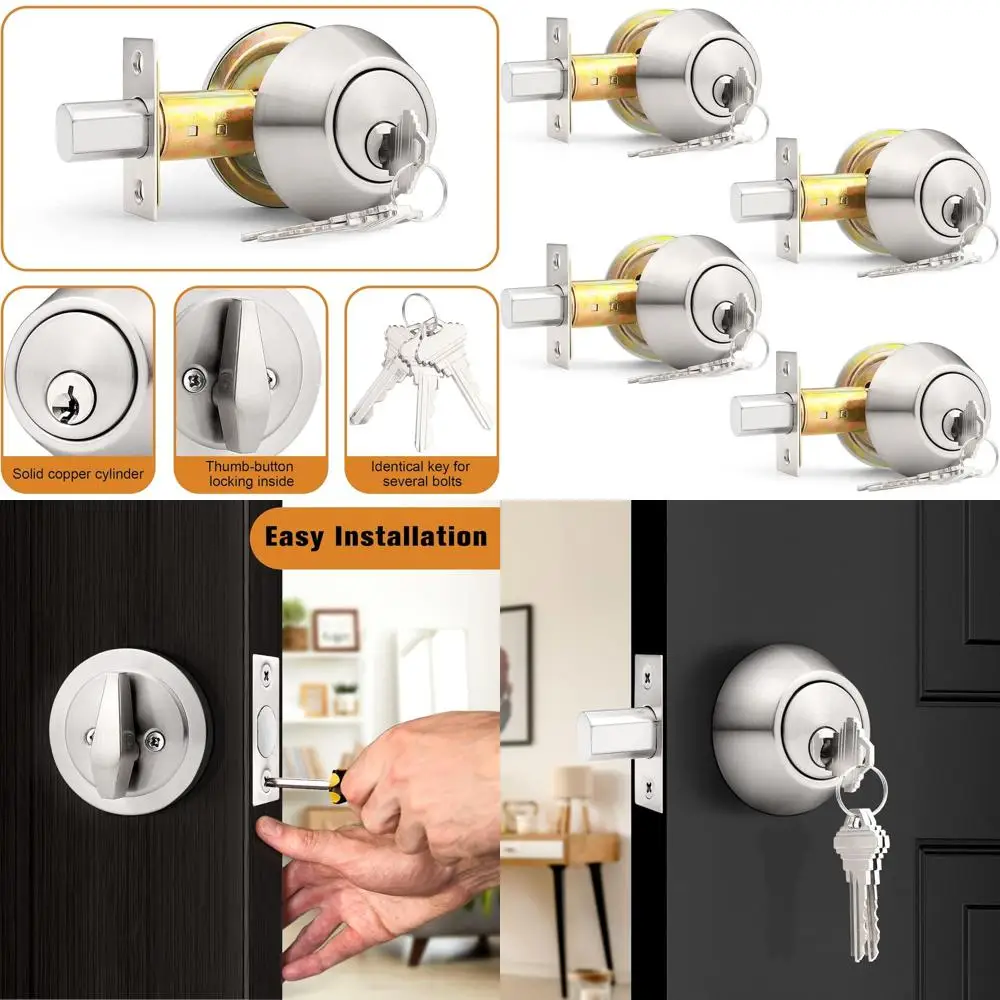 Solid copper cylinder

Thumb-button locking inside

Identical key for several bolts

Easy Installation