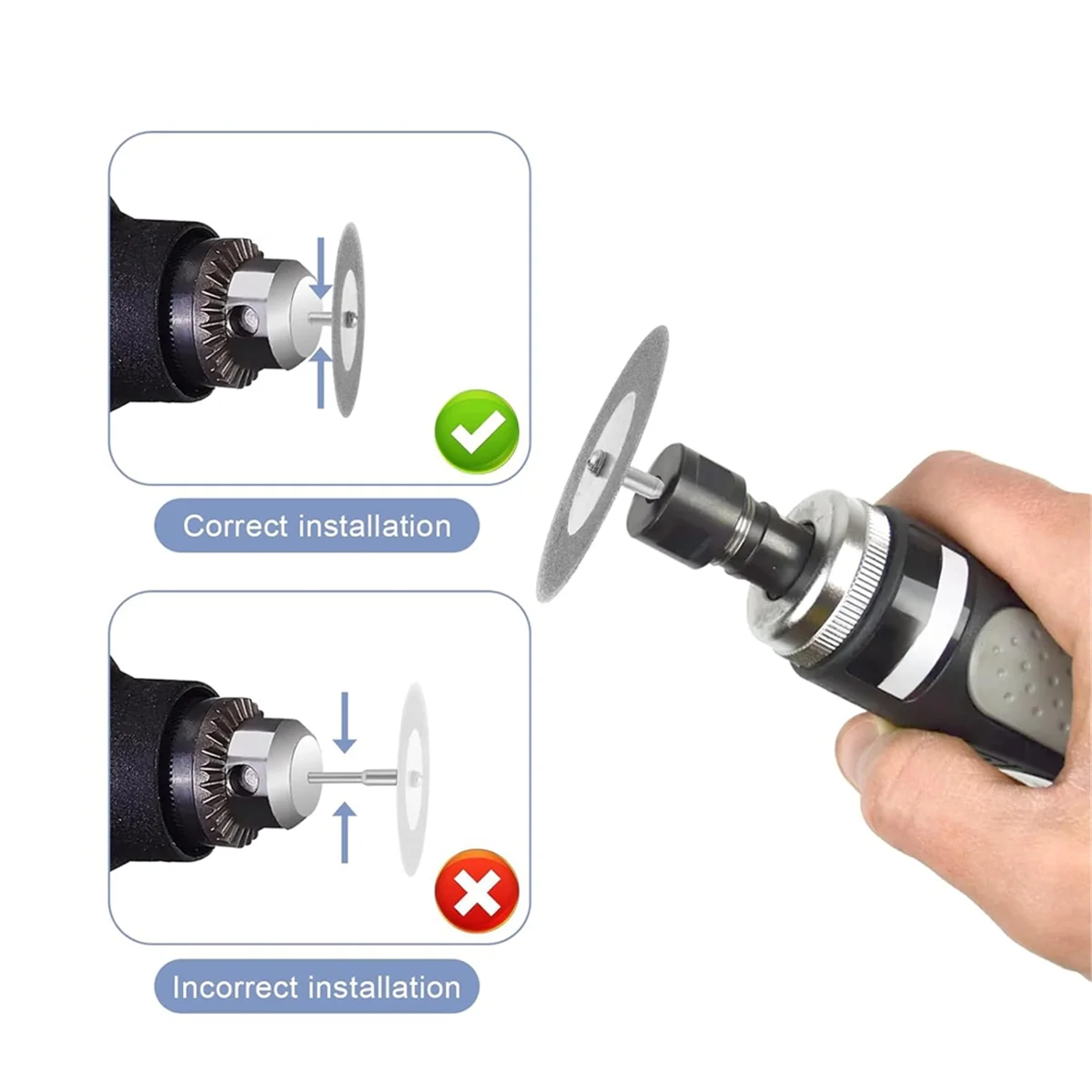 Correct installation

Incorrect installation