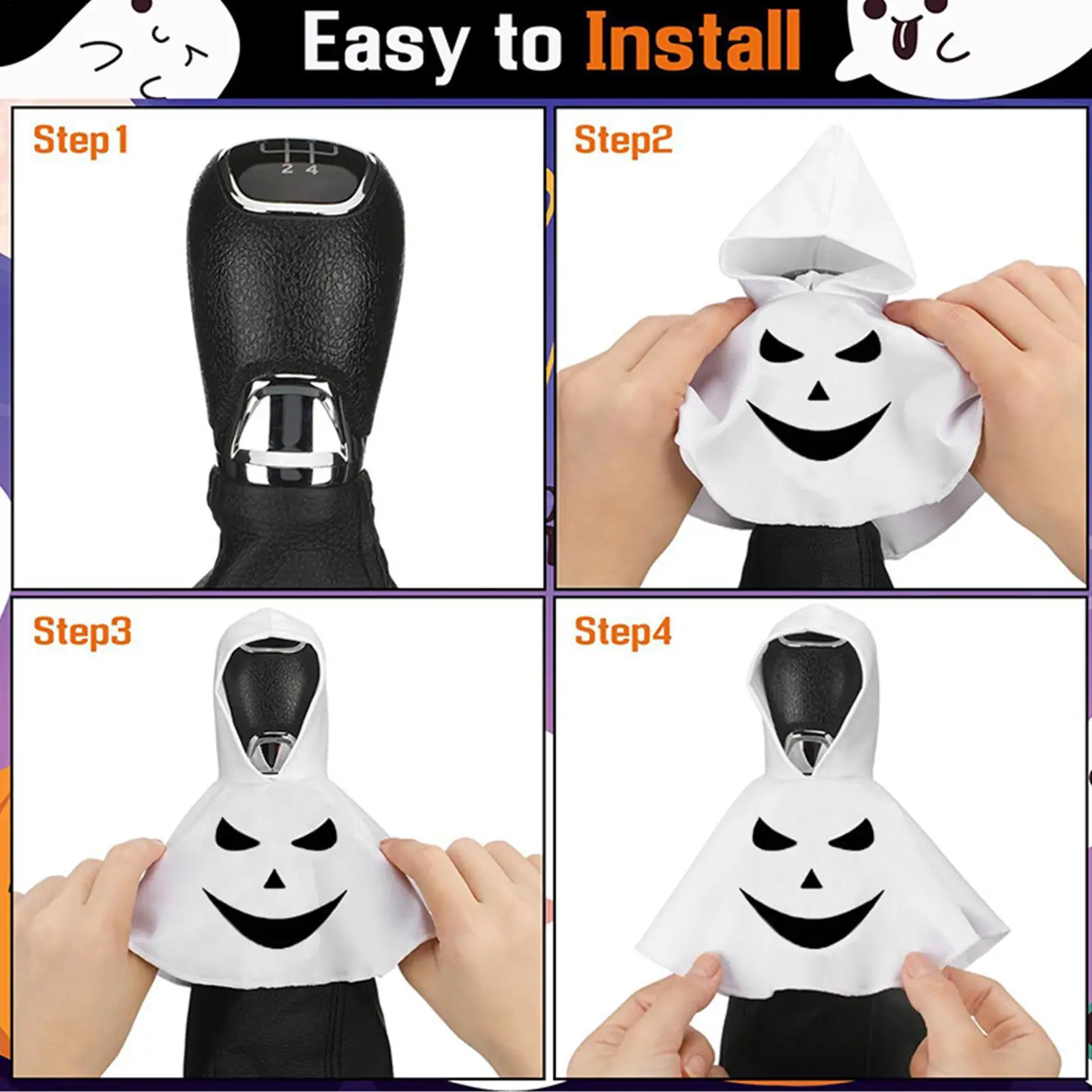 Easy to Install

Step1

2 4

Step2

Step3

Step4