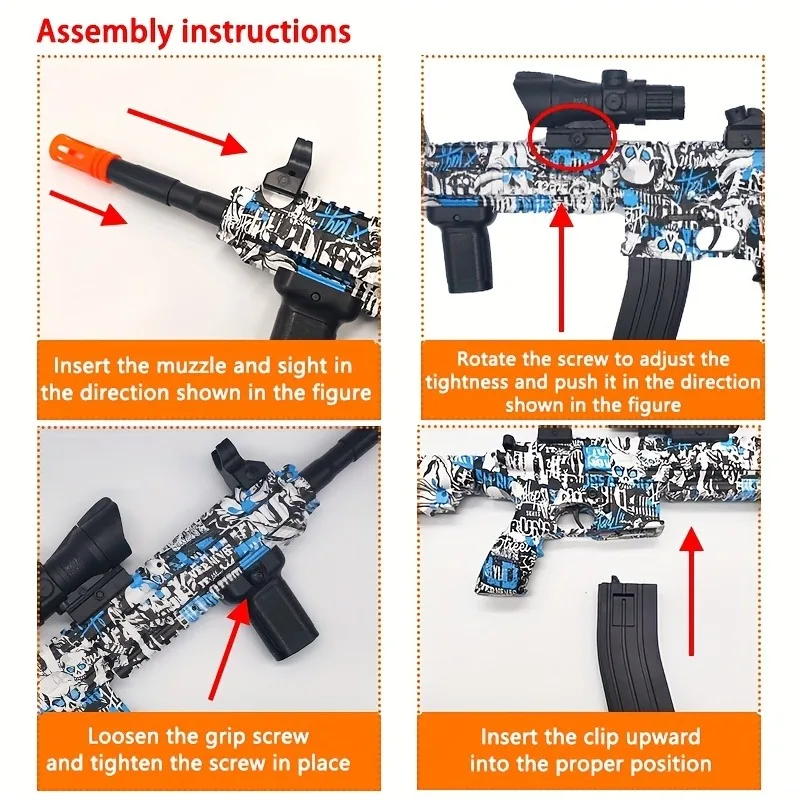 Assembly instructions

Insert the muzzle and sight in the direction shown in the figure

Rotate the screw to adjust the tightness and push it in the direction shown in the figure

Loosen the grip screw and tighten the screw in place

Insert the clip upward into the proper position