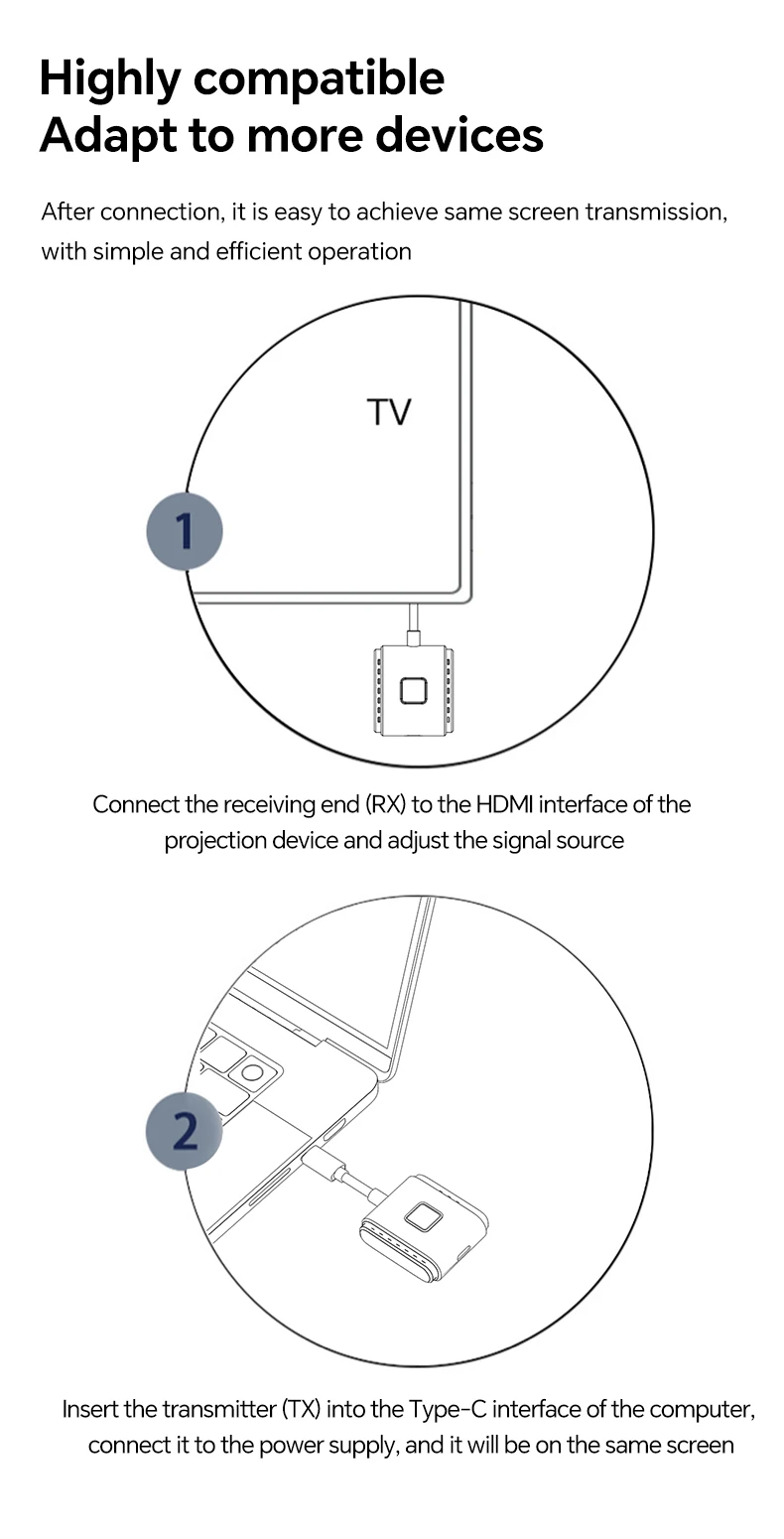 Highly compatible
Adapt to more devices

After connection, it is easy to achieve same screen transmission, with simple and efficient operation

TV

1

Connect the receiving end (RX) to the HDMI interface of the projection device and adjust the signal source

2

Insert the transmitter (TX) into the Type-C interface of the computer, connect it to the power supply, and it will be on the same screen