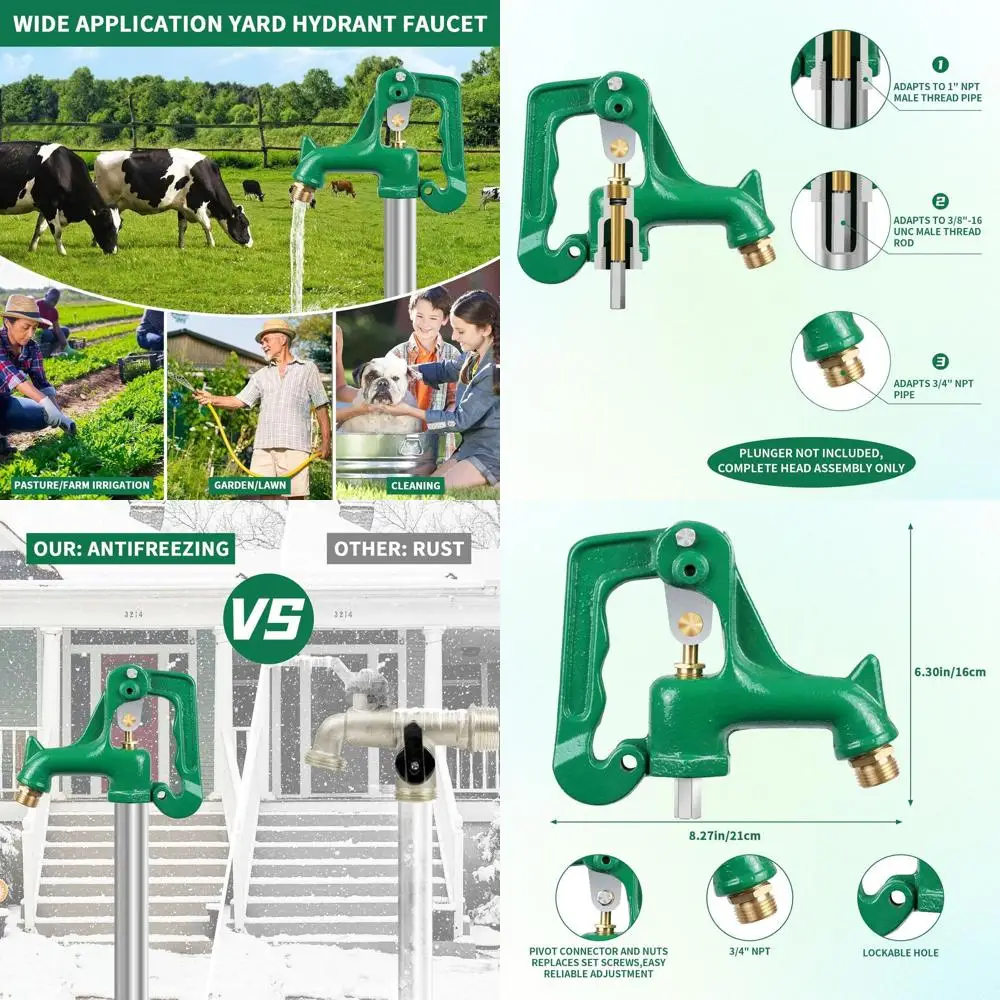 WIDE APPLICATION YARD HYDRANT FAUCET

PASTURE/FARM IRRIGATION

GARDEN/LAWN

CLEANING

1
ADAPTS TO 1" NPT MALE THREAD PIPE

2
ADAPTS TO 3/8"-16 UNC MALE THREAD ROD

3
ADAPTS 3/4" NPT PIPE

PLUNGER NOT INCLUDED, COMPLETE HEAD ASSEMBLY ONLY

OUR: ANTIFREEZING

VS

OTHER: RUST

3214

3214

6.30in/16cm

8.27in/21cm

PIVOT CONNECTOR AND NUTS REPLACES SET SCREWS,EASY RELIABLE ADJUSTMENT

3/4" NPT

LOCKABLE HOLE