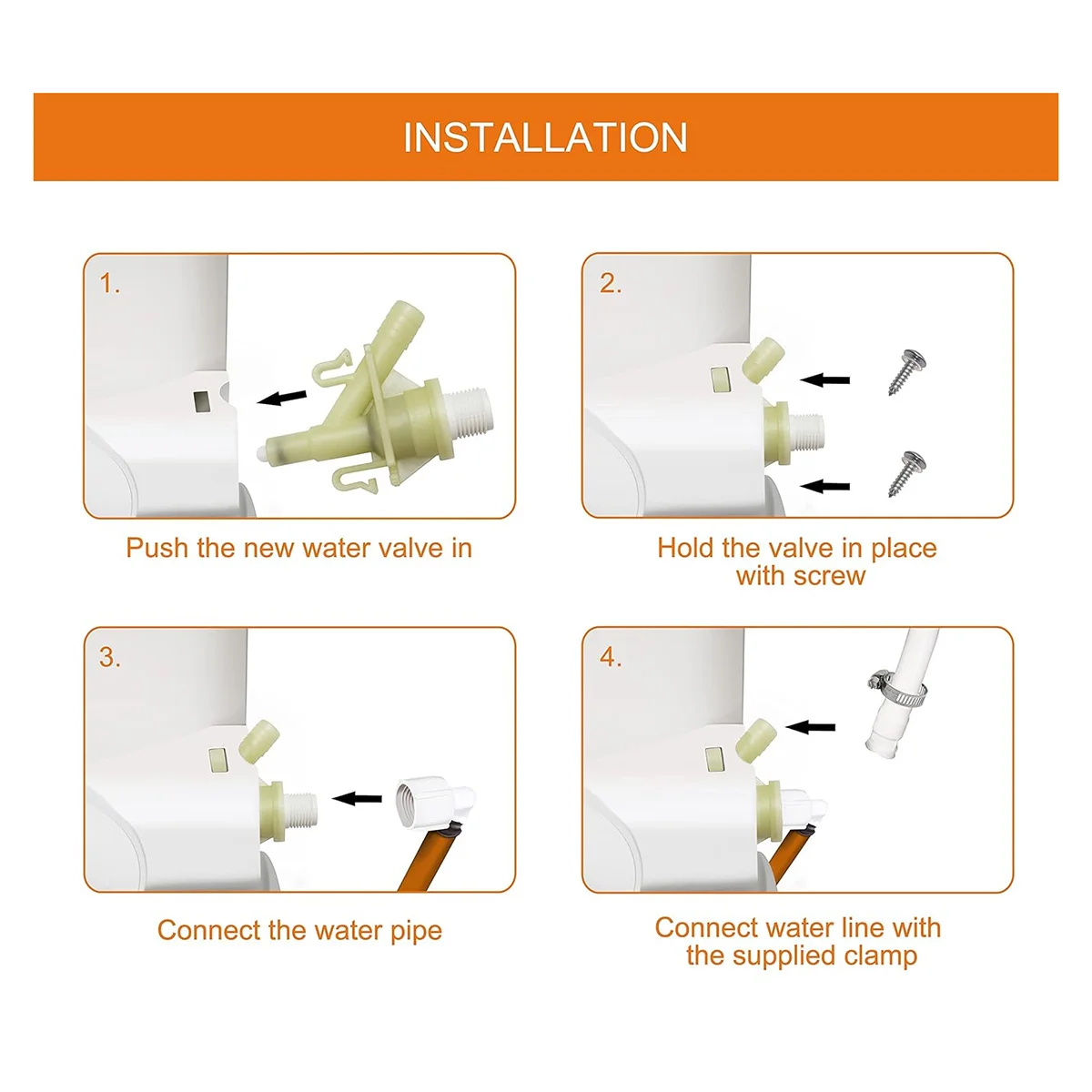 INSTALLATION

1.

Push the new water valve in

2.

Hold the valve in place with screw

3.

Connect the water pipe

4.

Connect water line with the supplied clamp