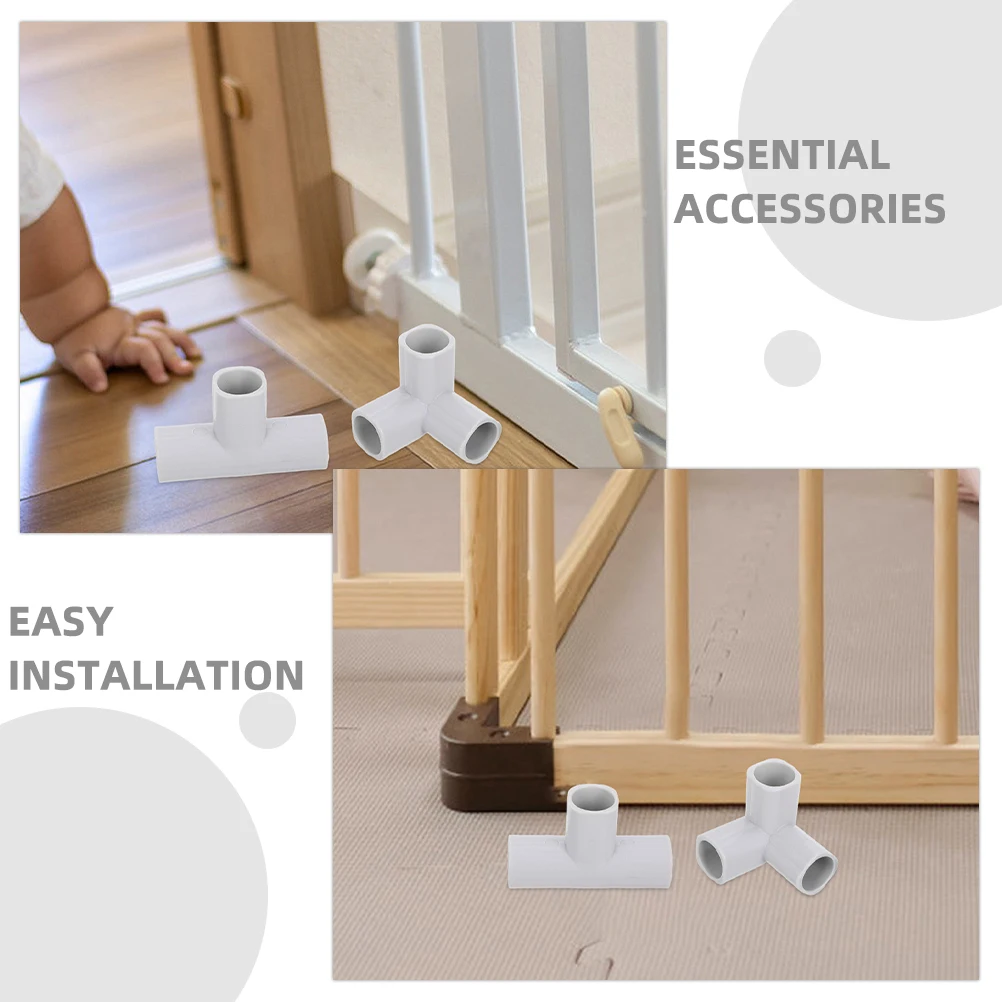 ESSENTIAL ACCESSORIES

EASY INSTALLATION