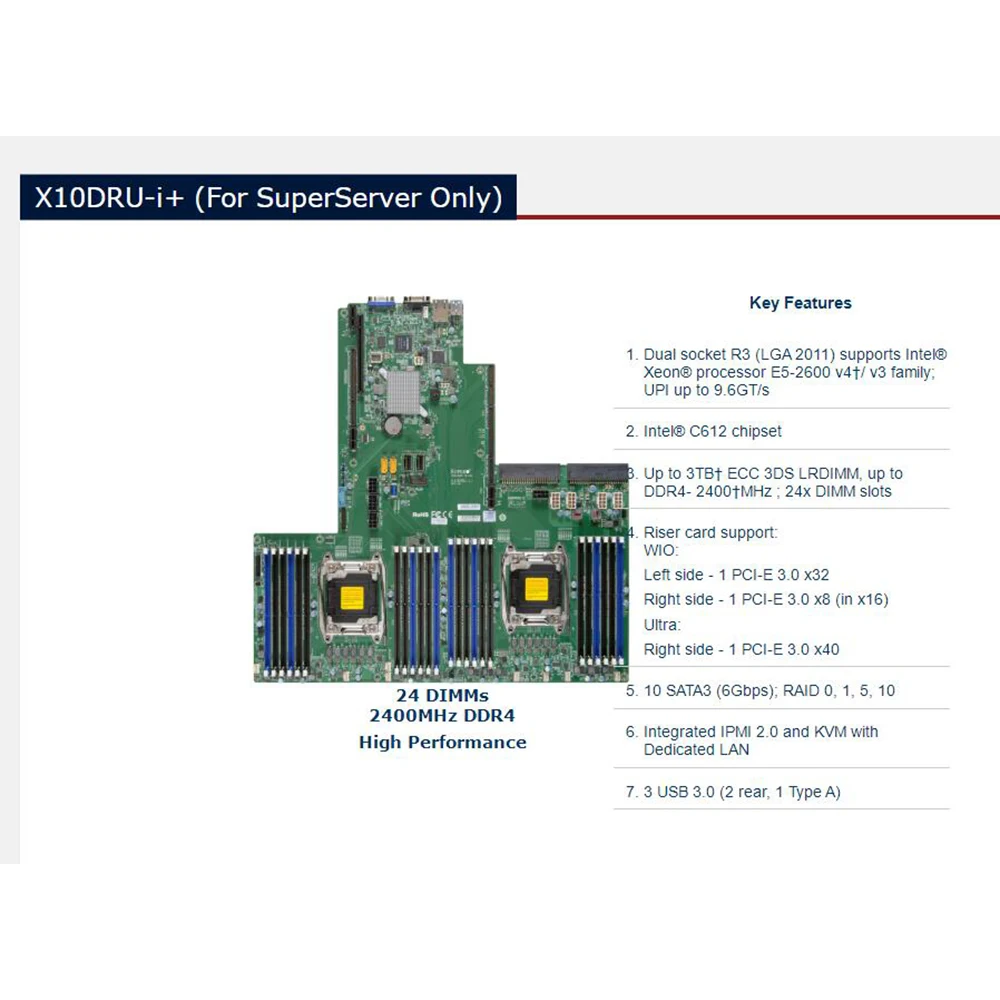 X10DRU-i+ (For SuperServer Only)

24 DIMMs
2400MHz DDR4
High Performance

Key Features

1. Dual socket R3 (LGA 2011) supports Intel® Xeon® processor E5-2600 v4†/ v3 family; UPI up to 9.6GT/s

2. Intel® C612 chipset

3. Up to 3TB† ECC 3DS LRDIMM, up to DDR4- 2400†MHz ; 24x DIMM slots

4. Riser card support:
WIO:
Left side - 1 PCI-E 3.0 x32
Right side - 1 PCI-E 3.0 x8 (in x16)
Ultra:
Right side - 1 PCI-E 3.0 x40

5. 10 SATA3 (6Gbps); RAID 0, 1, 5, 10

6. Integrated IPMI 2.0 and KVM with Dedicated LAN

7. 3 USB 3.0 (2 rear, 1 Type A)