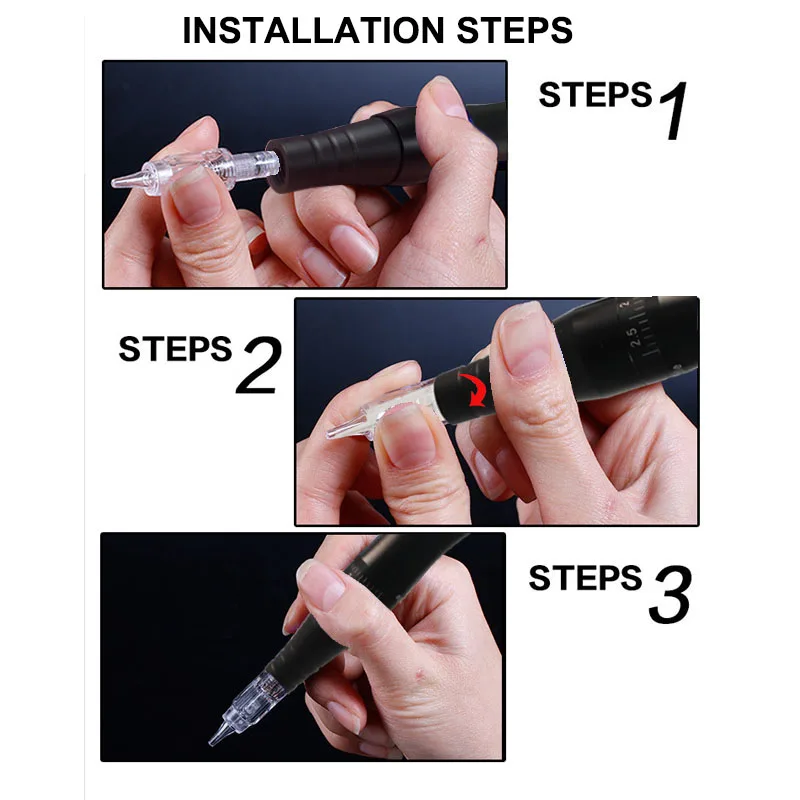 INSTALLATION STEPS

STEPS 1

STEPS 2

2.5 2

STEPS 3