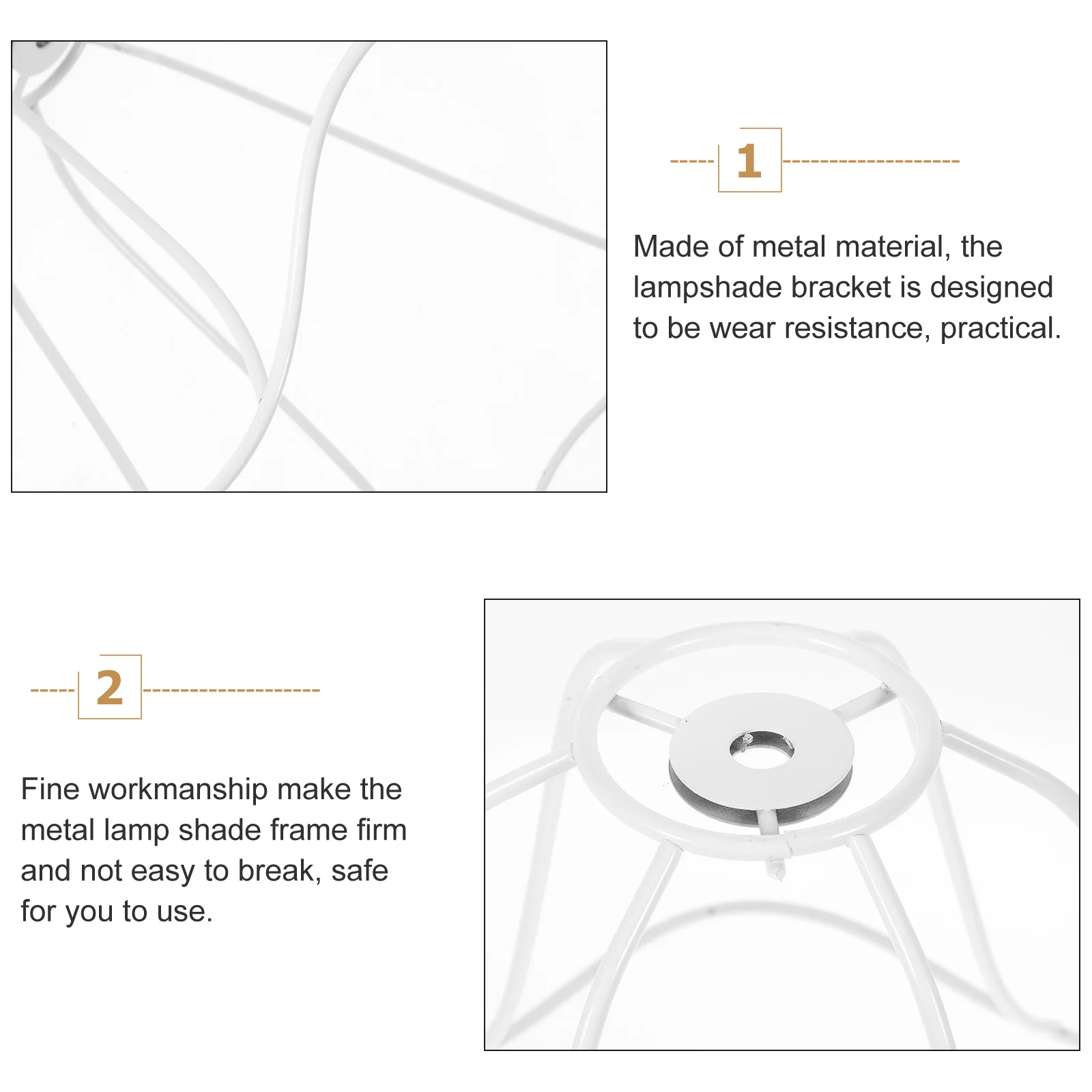 1

Made of metal material, the lampshade bracket is designed to be wear resistance, practical.

2

Fine workmanship make the metal lamp shade frame firm and not easy to break, safe for you to use.