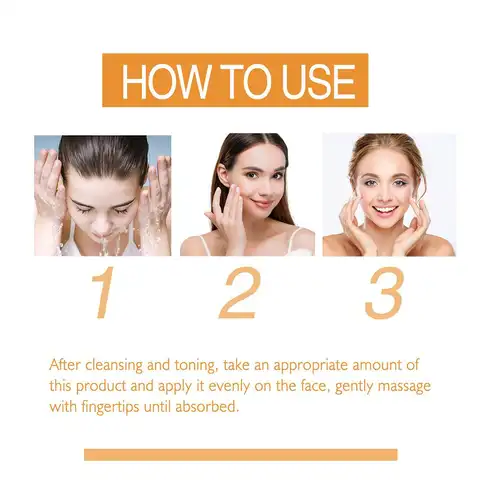 HOW TO USE

1

2

3

After cleansing and toning, take an appropriate amount of this product and apply it evenly on the face, gently massage with fingertips until absorbed.