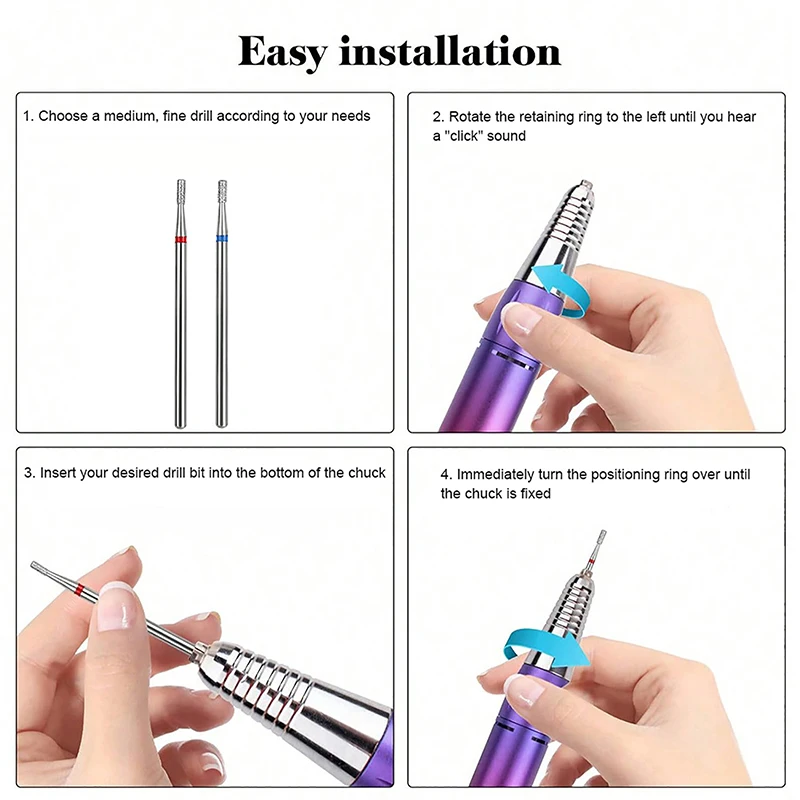 Easy installation

1. Choose a medium, fine drill according to your needs

2. Rotate the retaining ring to the left until you hear a "click" sound

3. Insert your desired drill bit into the bottom of the chuck

4. Immediately turn the positioning ring over until the chuck is fixed