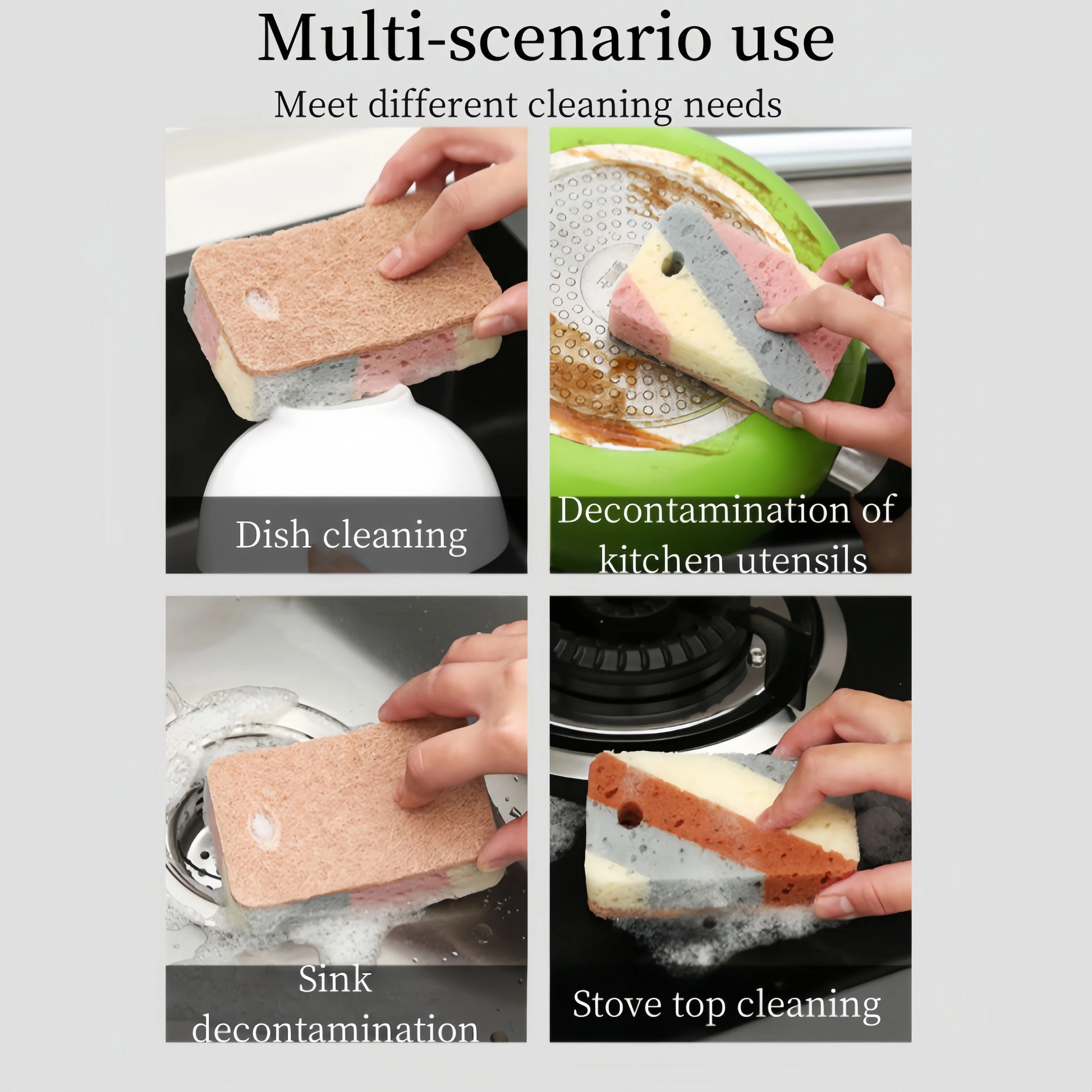 Multi-scenario use

Meet different cleaning needs

Dish cleaning

Decontamination of kitchen utensils

Sink decontamination

Stove top cleaning