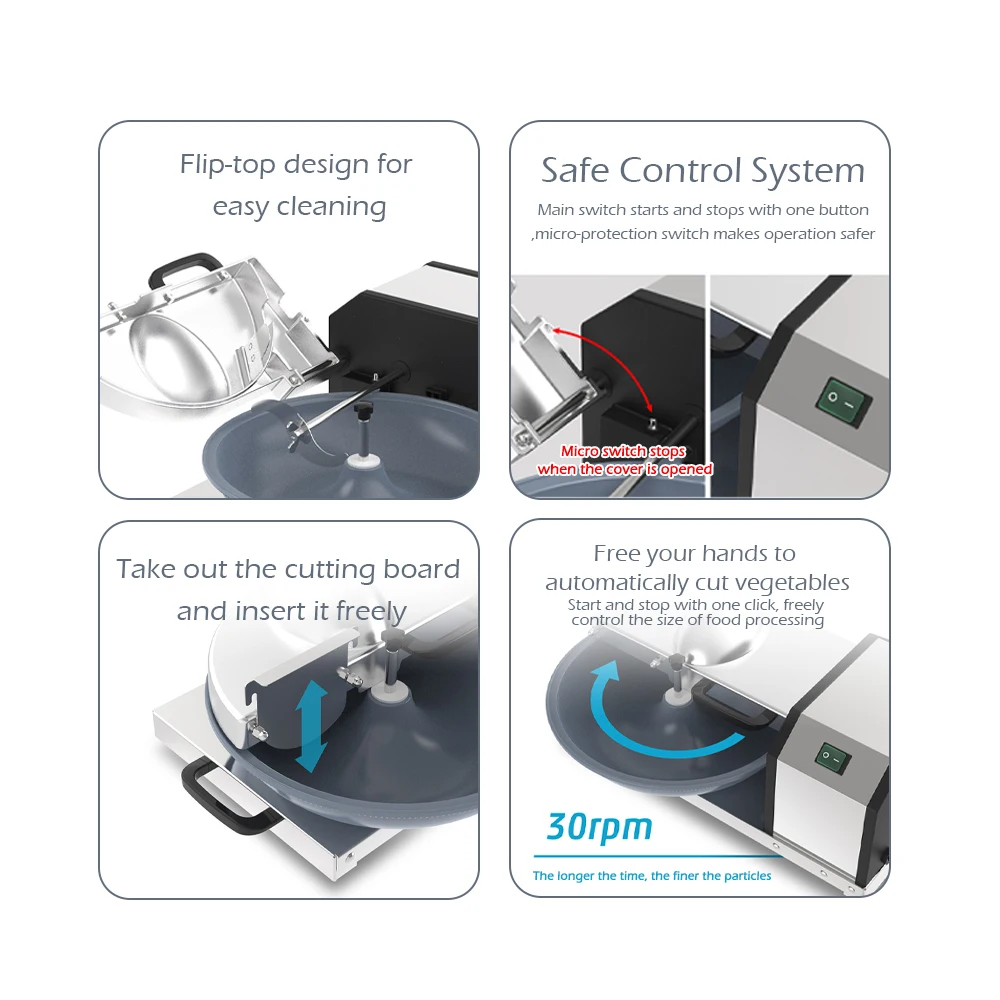 Flip-top design for easy cleaning

Safe Control System

Main switch starts and stops with one button ,micro-protection switch makes operation safer

Micro switch stops when the cover is opened

Take out the cutting board and insert it freely

Free your hands to automatically cut vegetables

Start and stop with one click, freely control the size of food processing

30rpm

The longer the time, the finer the particles