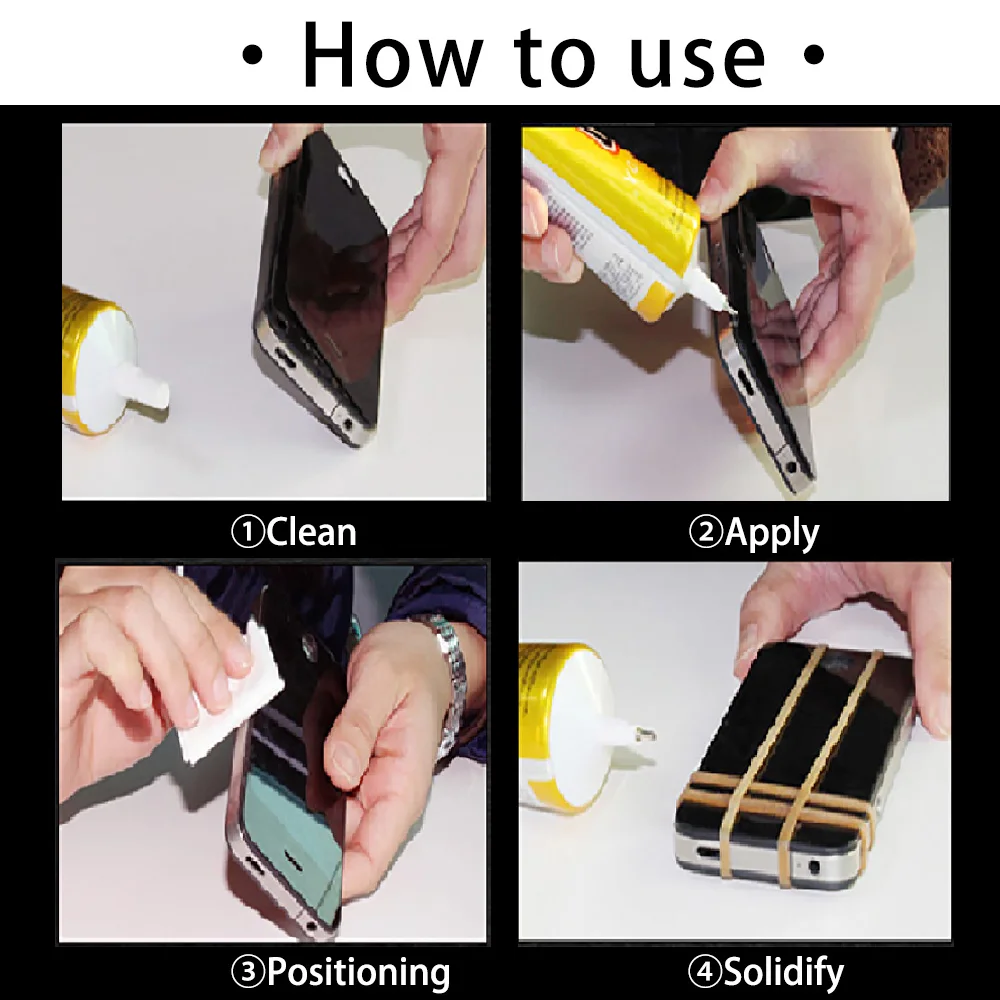 • How to use •

①Clean

②Apply

③Positioning

④Solidify