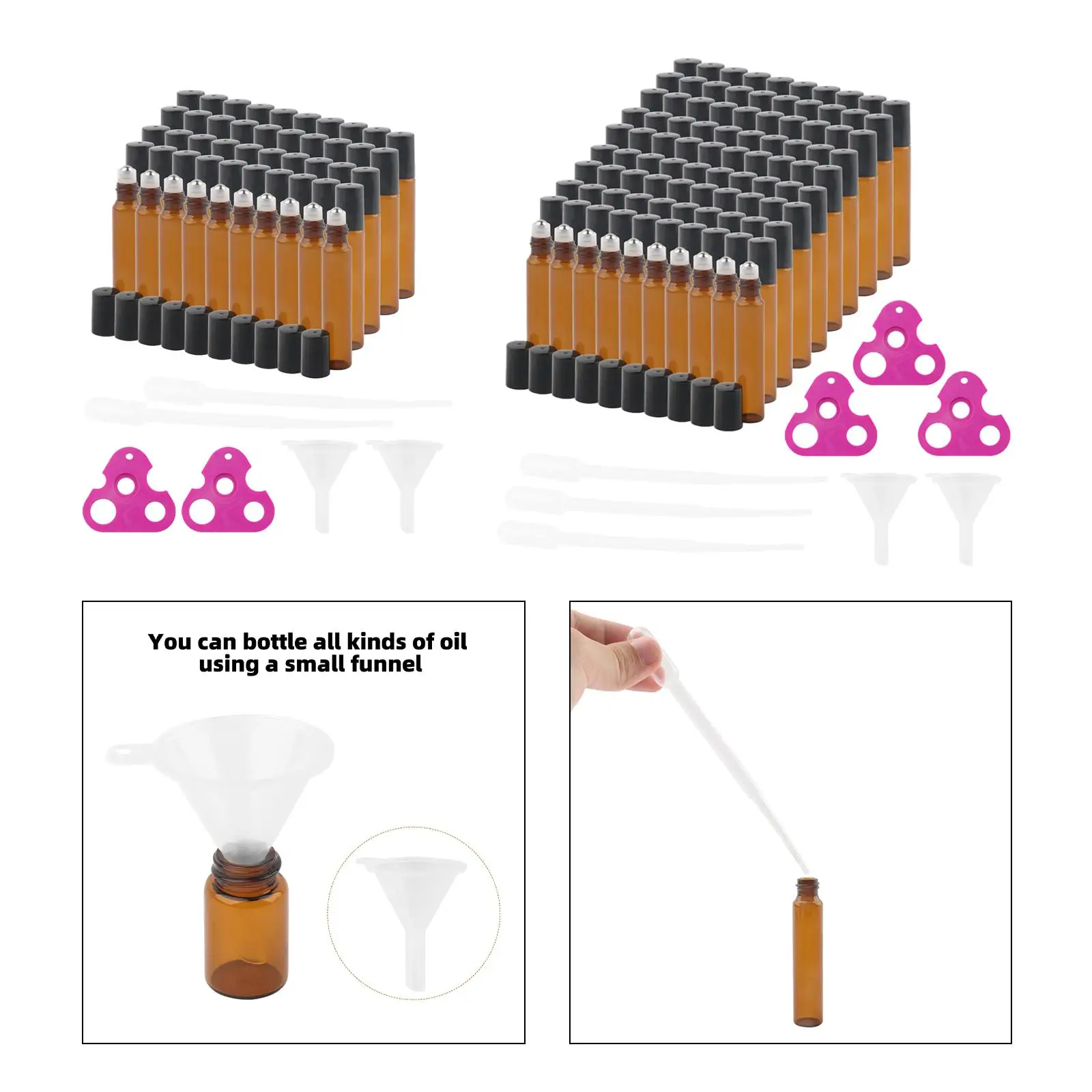 You can bottle all kinds of oil using a small funnel