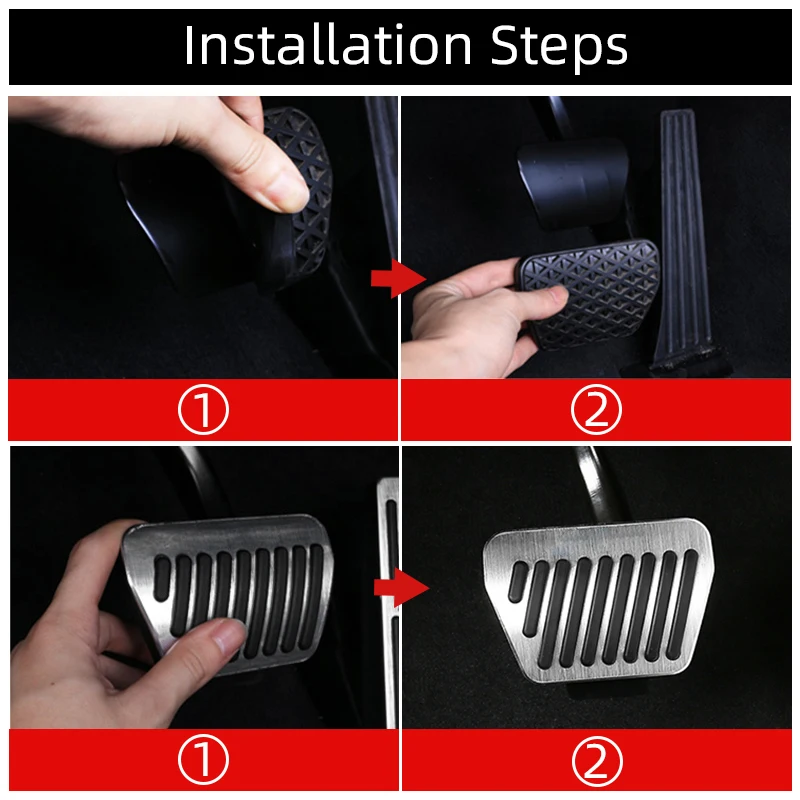 Installation Steps

①

②

①

②