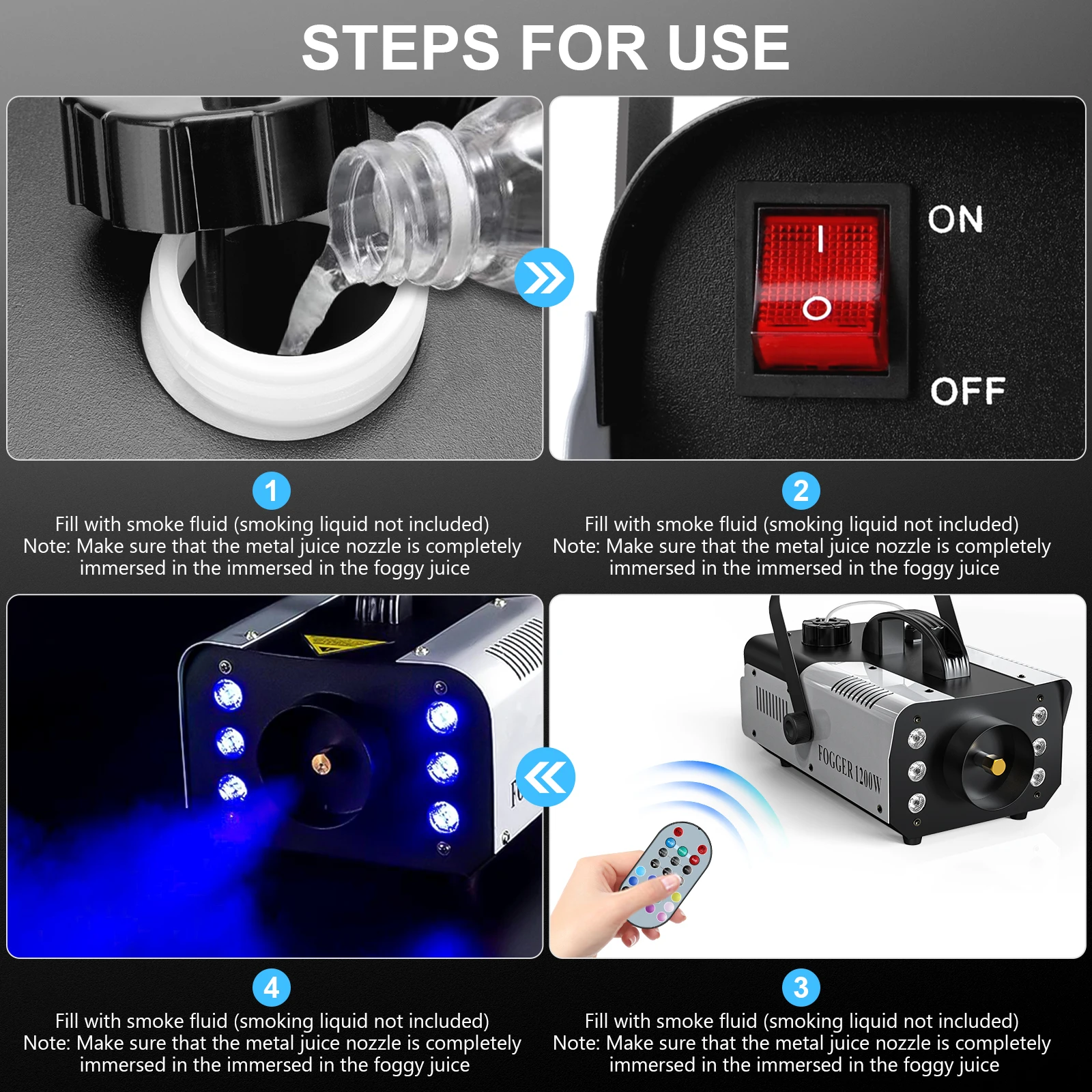 STEPS FOR USE

ON

OFF

1

Fill with smoke fluid (smoking liquid not included)
Note: Make sure that the metal juice nozzle is completely immersed in the immersed in the foggy juice

2

Fill with smoke fluid (smoking liquid not included)
Note: Make sure that the metal juice nozzle is completely immersed in the immersed in the foggy juice

FOGGER 1200W

4

Fill with smoke fluid (smoking liquid not included)
Note: Make sure that the metal juice nozzle is completely immersed in the immersed in the foggy juice

3

Fill with smoke fluid (smoking liquid not included)
Note: Make sure that the metal juice nozzle is completely immersed in the immersed in the foggy juice