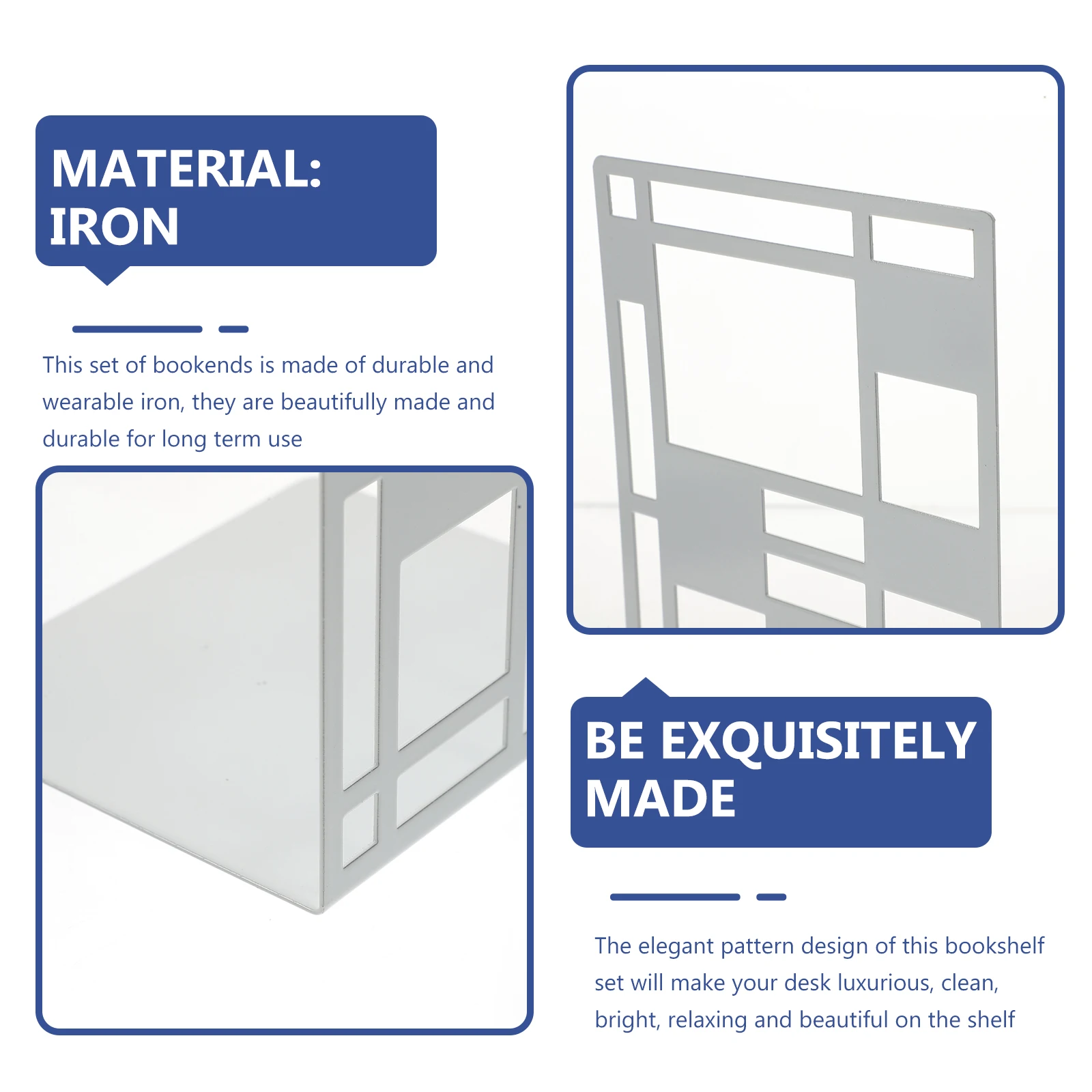 MATERIAL: IRON

This set of bookends is made of durable and wearable iron, they are beautifully made and durable for long term use

BE EXQUISITELY MADE

The elegant pattern design of this bookshelf set will make your desk luxurious, clean, bright, relaxing and beautiful on the shelf