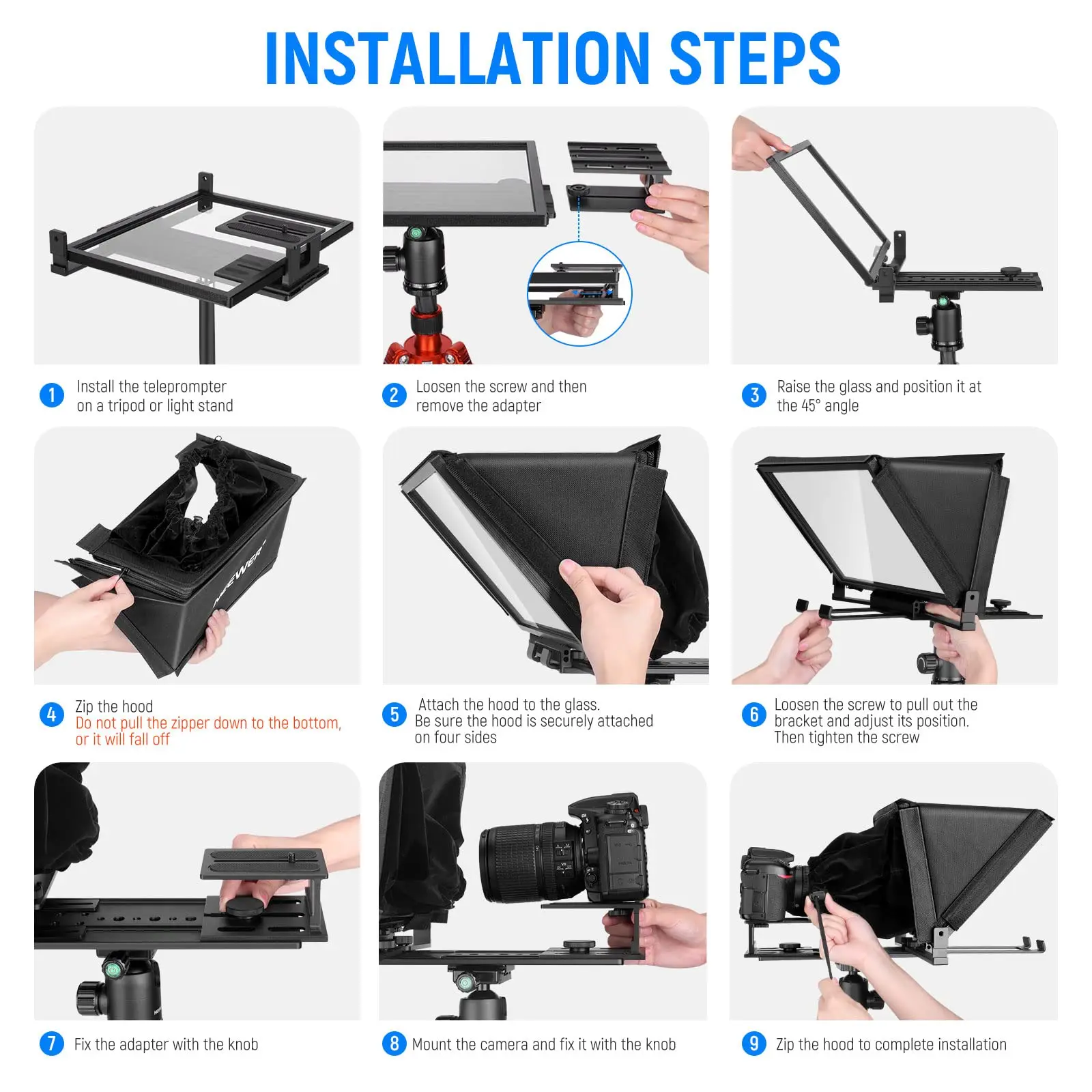 INSTALLATION STEPS

1 Install the teleprompter on a tripod or light stand

2 Loosen the screw and then remove the adapter

3 Raise the glass and position it at the 45° angle

NEEWER

4 Zip the hood
Do not pull the zipper down to the bottom, or it will fall off

5 Attach the hood to the glass. Be sure the hood is securely attached on four sides

6 Loosen the screw to pull out the bracket and adjust its position. Then tighten the screw

7 Fix the adapter with the knob

8 Mount the camera and fix it with the knob

9 Zip the hood to complete installation