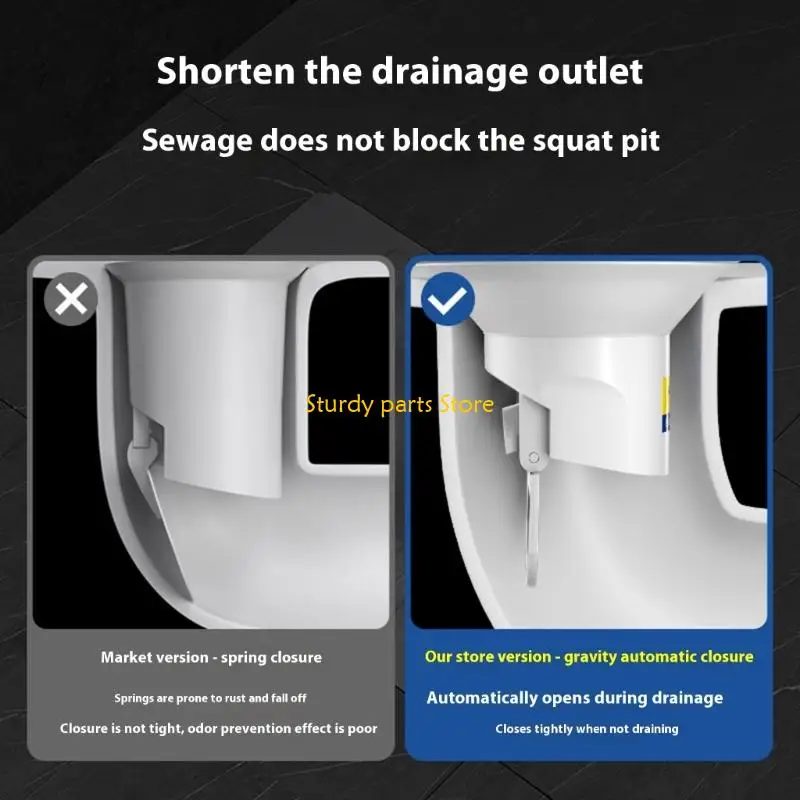 Shorten the drainage outlet

Sewage does not block the squat pit

Sturdy parts Store

Market version - spring closure

Springs are prone to rust and fall off

Closure is not tight, odor prevention effect is poor

Our store version - gravity automatic closure

Automatically opens during drainage

Closes tightly when not draining