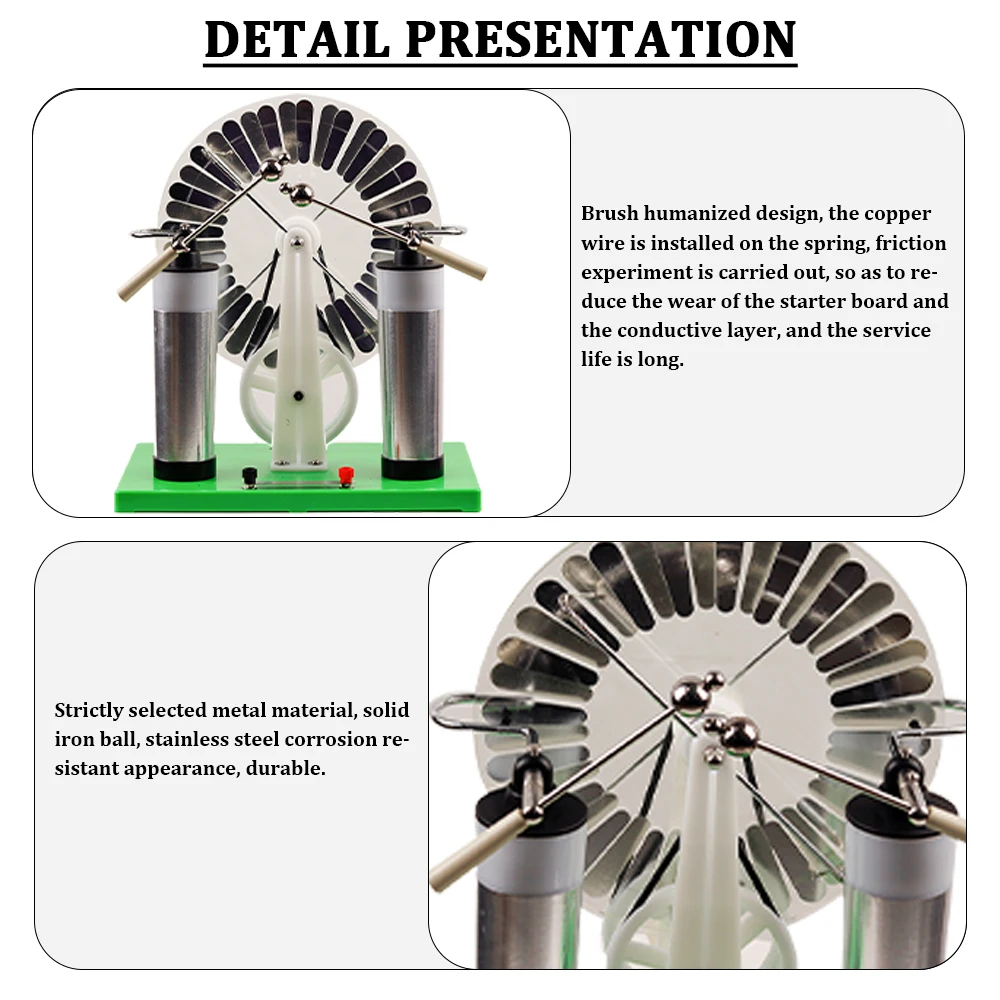 DETAIL PRESENTATION

Brush humanized design, the copper wire is installed on the spring, friction experiment is carried out, so as to reduce the wear of the starter board and the conductive layer, and the service life is long.

Strictly selected metal material, solid iron ball, stainless steel corrosion resistant appearance, durable.