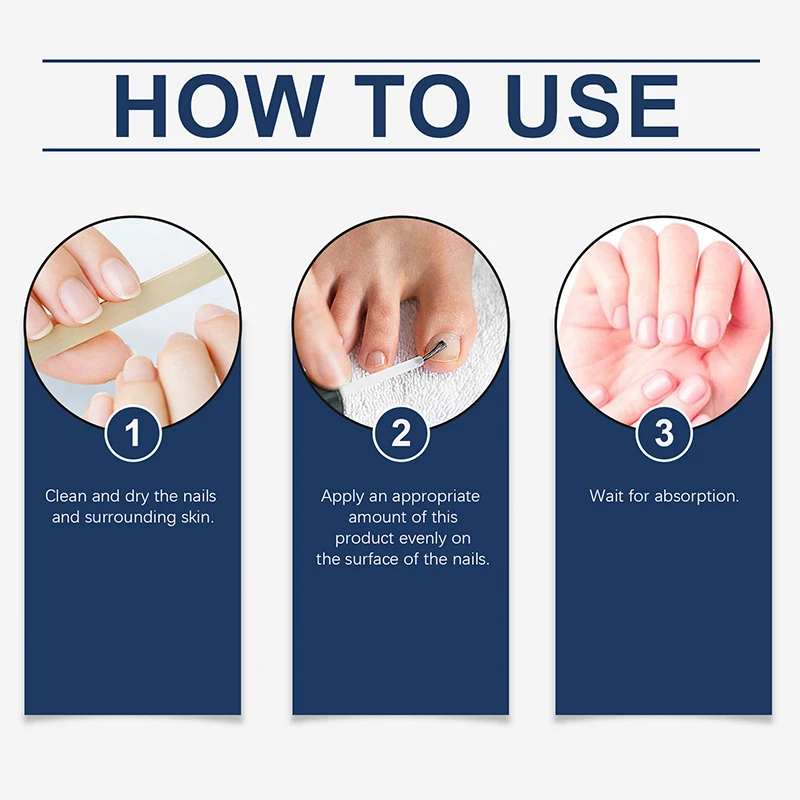 HOW TO USE

1

Clean and dry the nails and surrounding skin.

2

Apply an appropriate amount of this product evenly on the surface of the nails.

3

Wait for absorption.