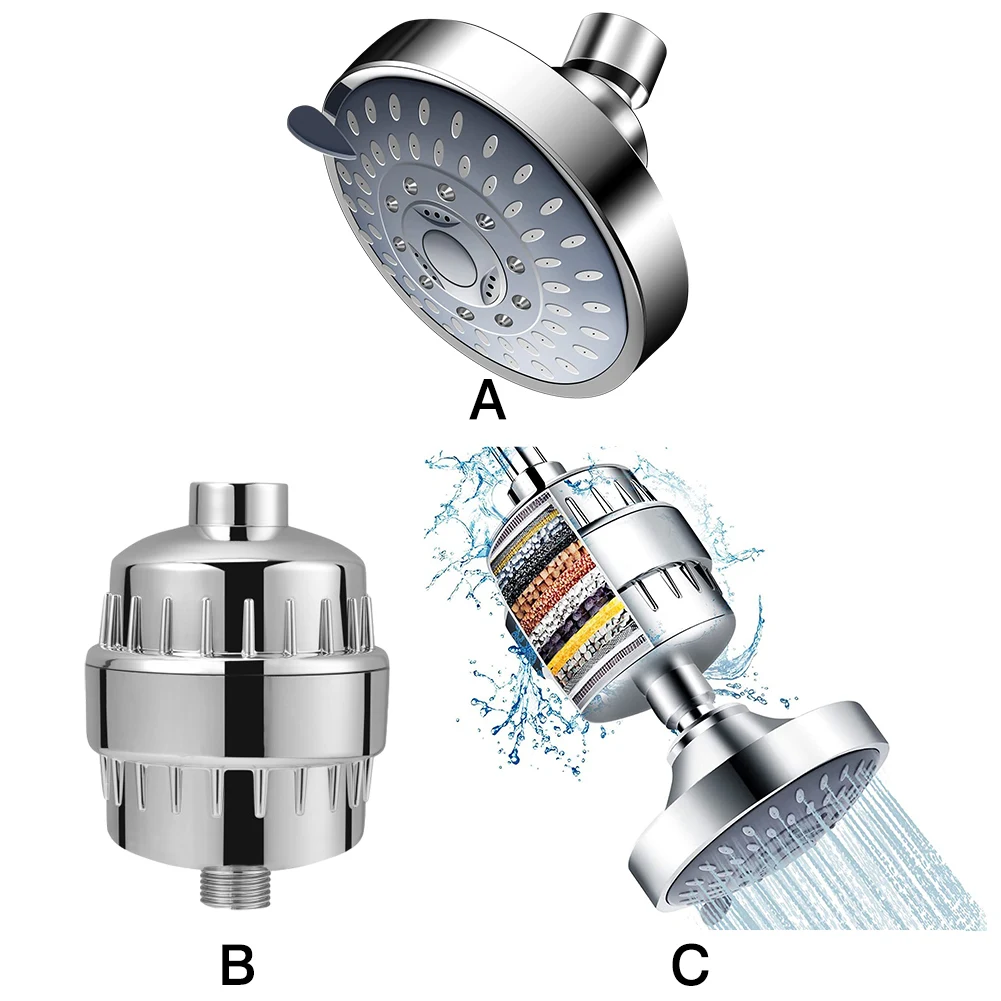 A

B

C