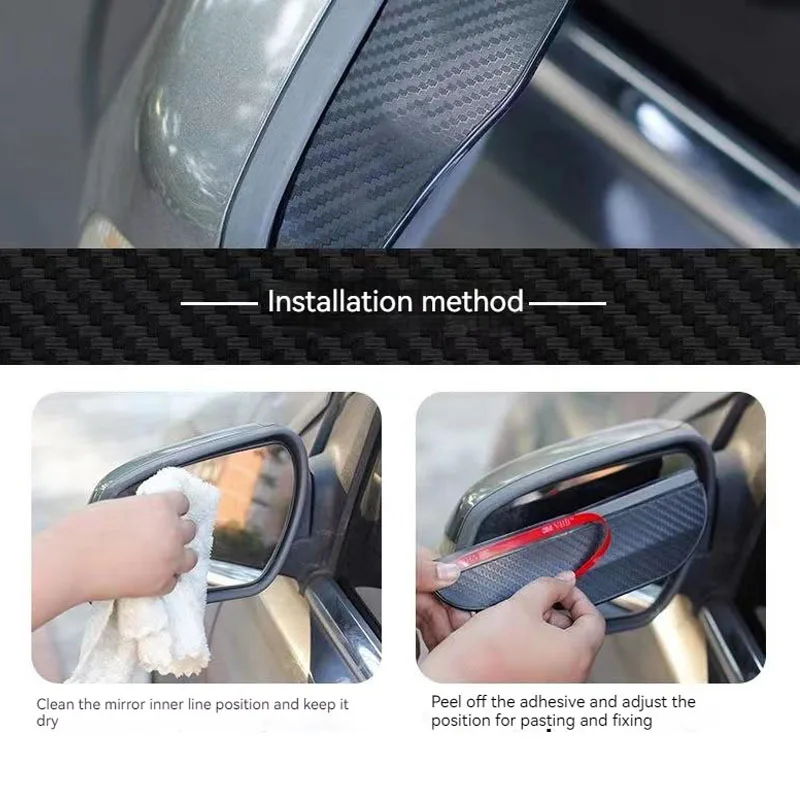 Installation method

Clean the mirror inner line position and keep it dry

Peel off the adhesive and adjust the position for pasting and fixing