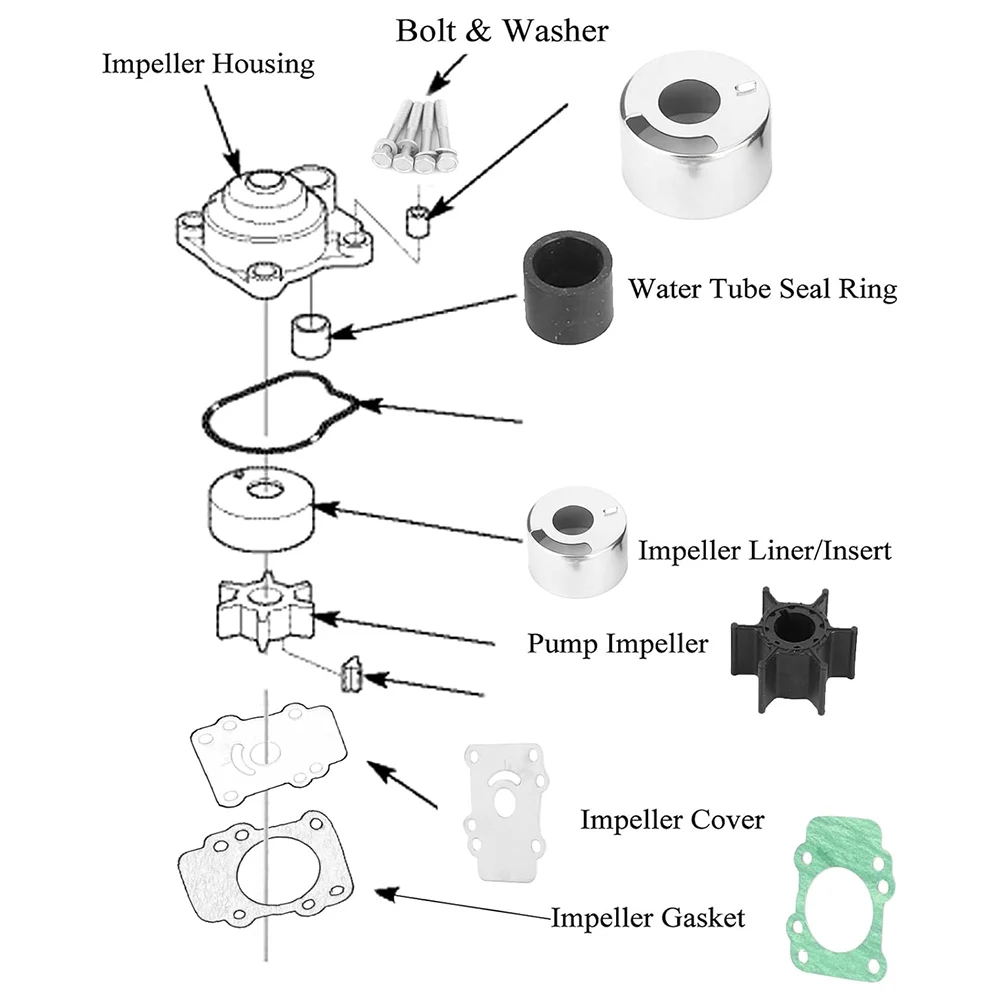 Bolt & Washer

Impeller Housing

Water Tube Seal Ring

Impeller Liner/Insert

Pump Impeller

Impeller Cover

Impeller Gasket