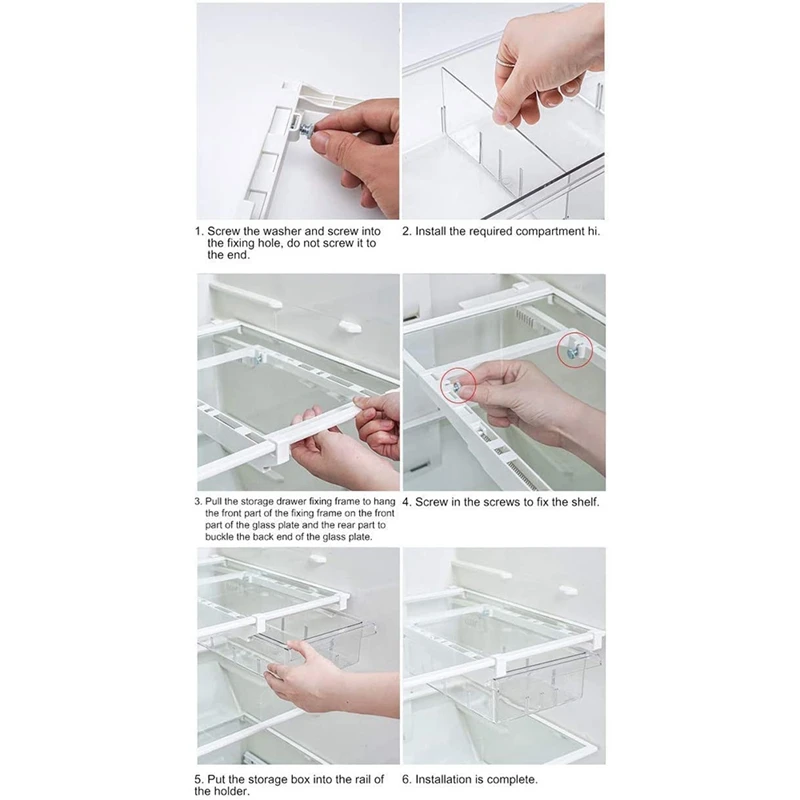 1. Screw the washer and screw into the fixing hole, do not screw it to the end.

2. Install the required compartment hi.

3. Pull the storage drawer fixing frame to hang the front part of the fixing frame on the front part of the glass plate and the rear part to buckle the back end of the glass plate.

4. Screw in the screws to fix the shelf.

5. Put the storage box into the rail of the holder.

6. Installation is complete.