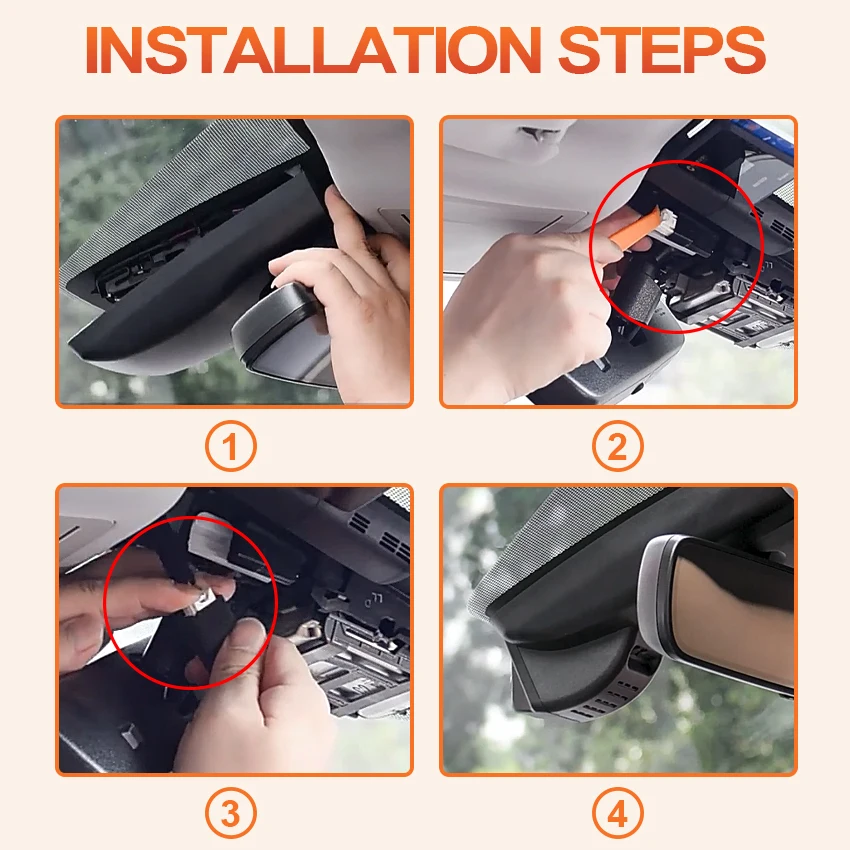 INSTALLATION STEPS

1

2

3

4