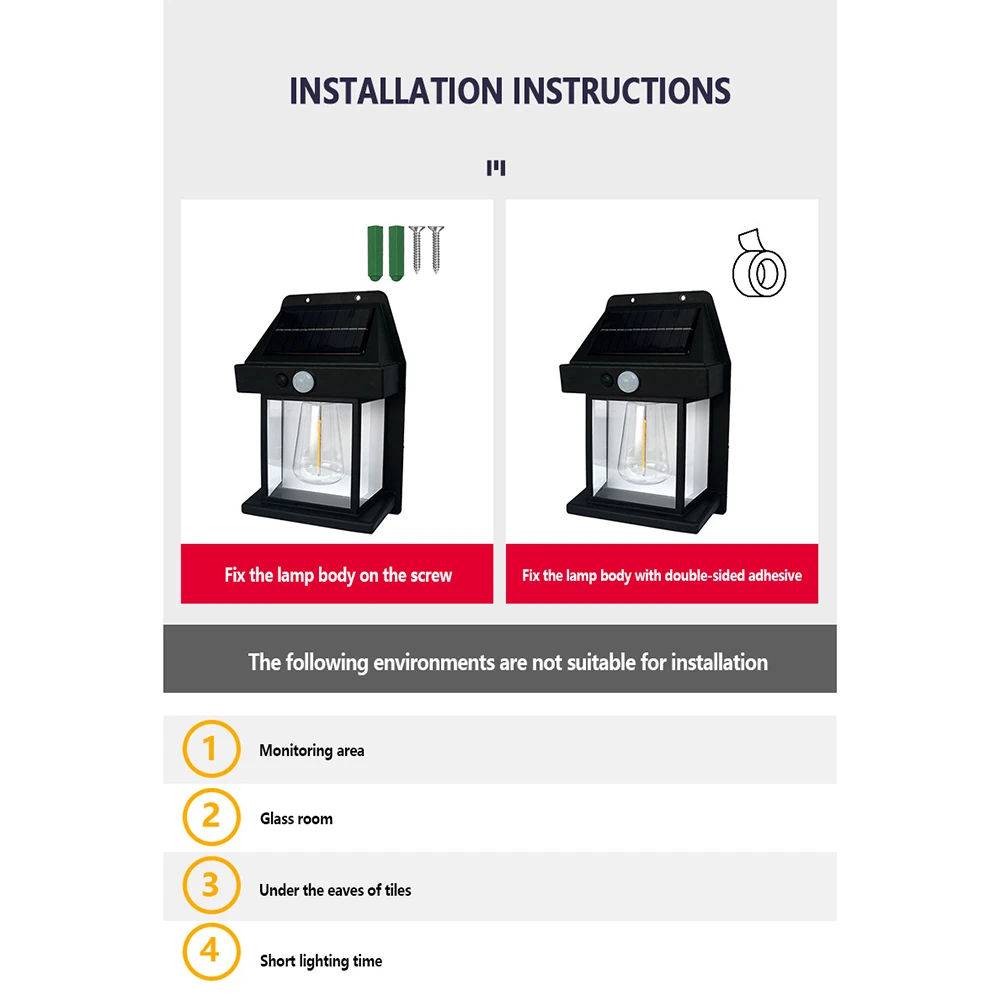 INSTALLATION INSTRUCTIONS

Fix the lamp body on the screw

Fix the lamp body with double-sided adhesive

The following environments are not suitable for installation

1 Monitoring area

2 Glass room

3 Under the eaves of tiles

4 Short lighting time