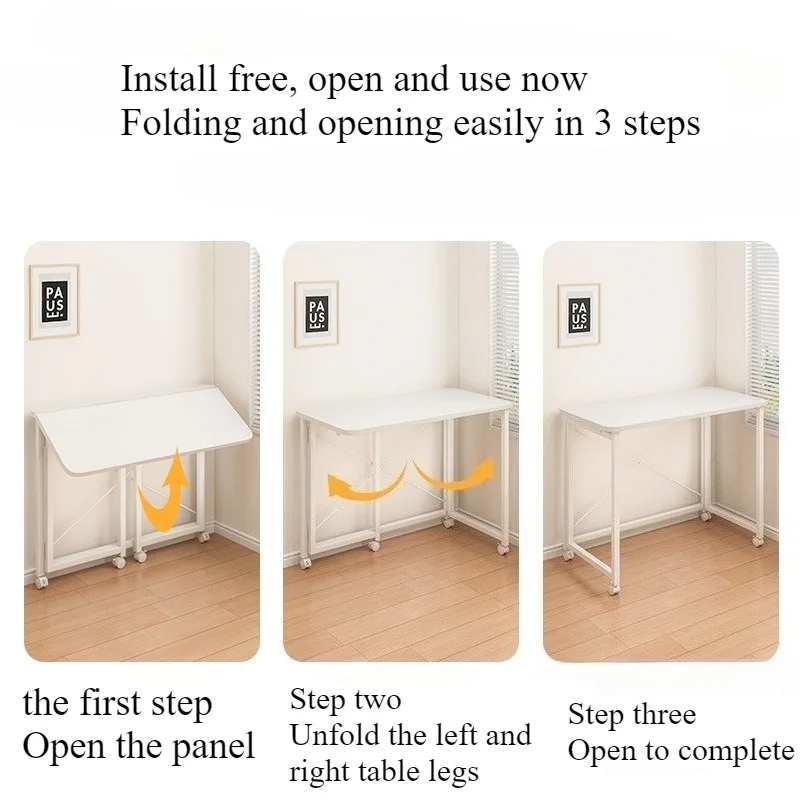 Install free, open and use now
Folding and opening easily in 3 steps

PA
US
E.

PA
US
E.

PA
US
E.

the first step
Open the panel

Step two
Unfold the left and right table legs

Step three
Open to complete