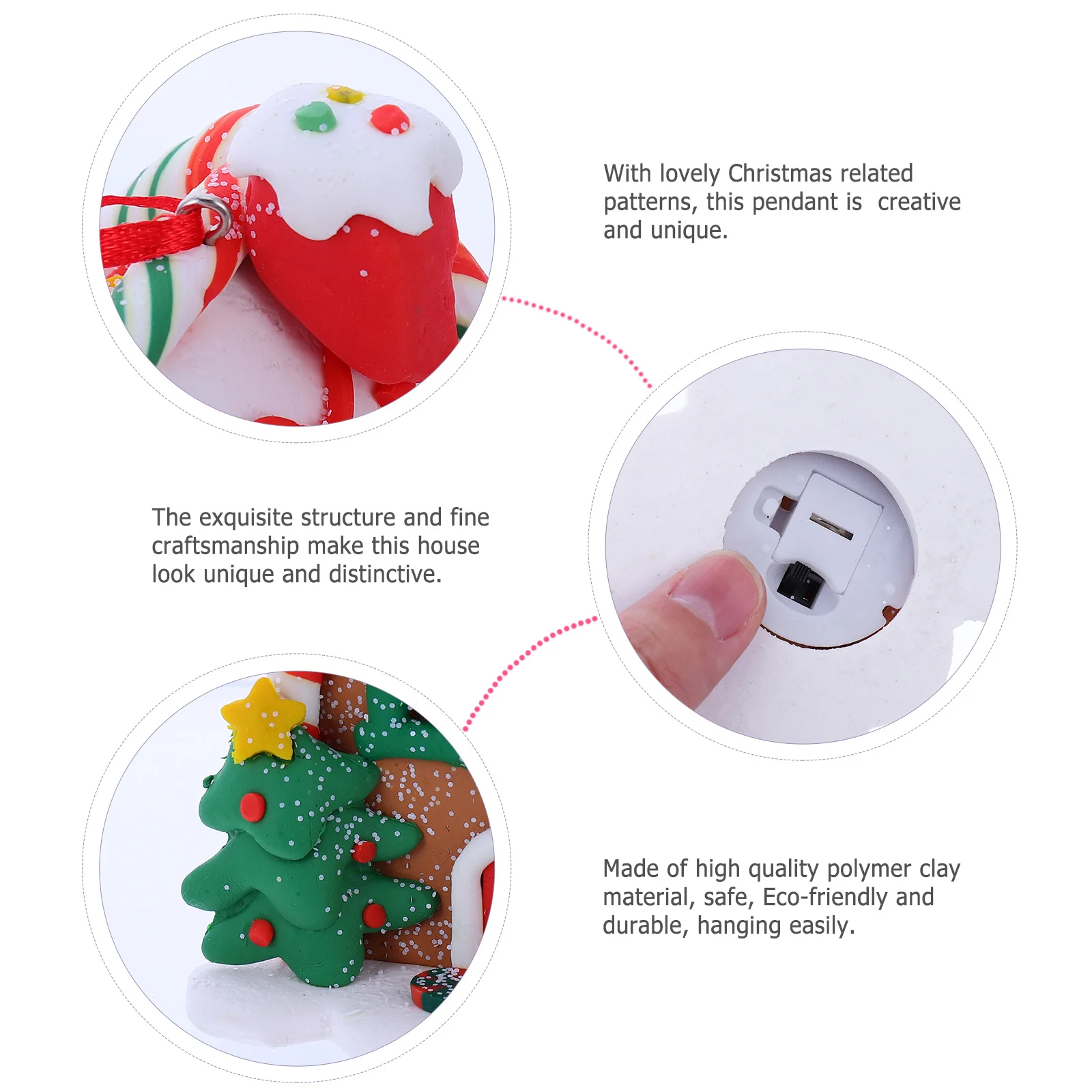 With lovely Christmas related patterns, this pendant is  creative and unique.

The exquisite structure and fine craftsmanship make this house look unique and distinctive.

Made of high quality polymer clay material, safe, Eco-friendly and durable, hanging easily.